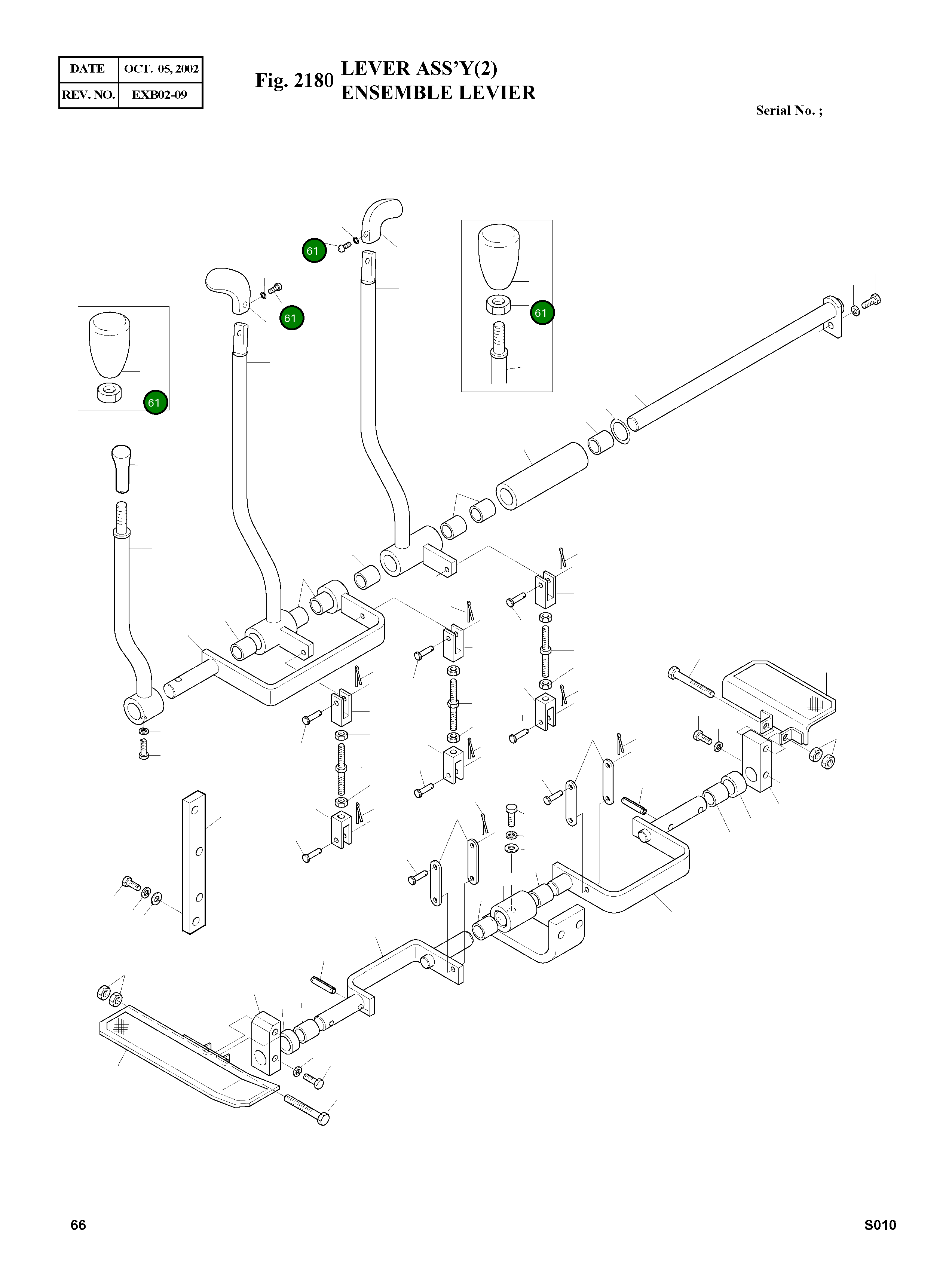 | DATE | OCT. 05, 2002 |
|---|---|
| REV. NO. | EXB02-09 |

Fig. 2180 LEVER ASS'Y(2)
ENSEMBLE LEVIER

Serial No. ;

61

61

61

61

66

S010