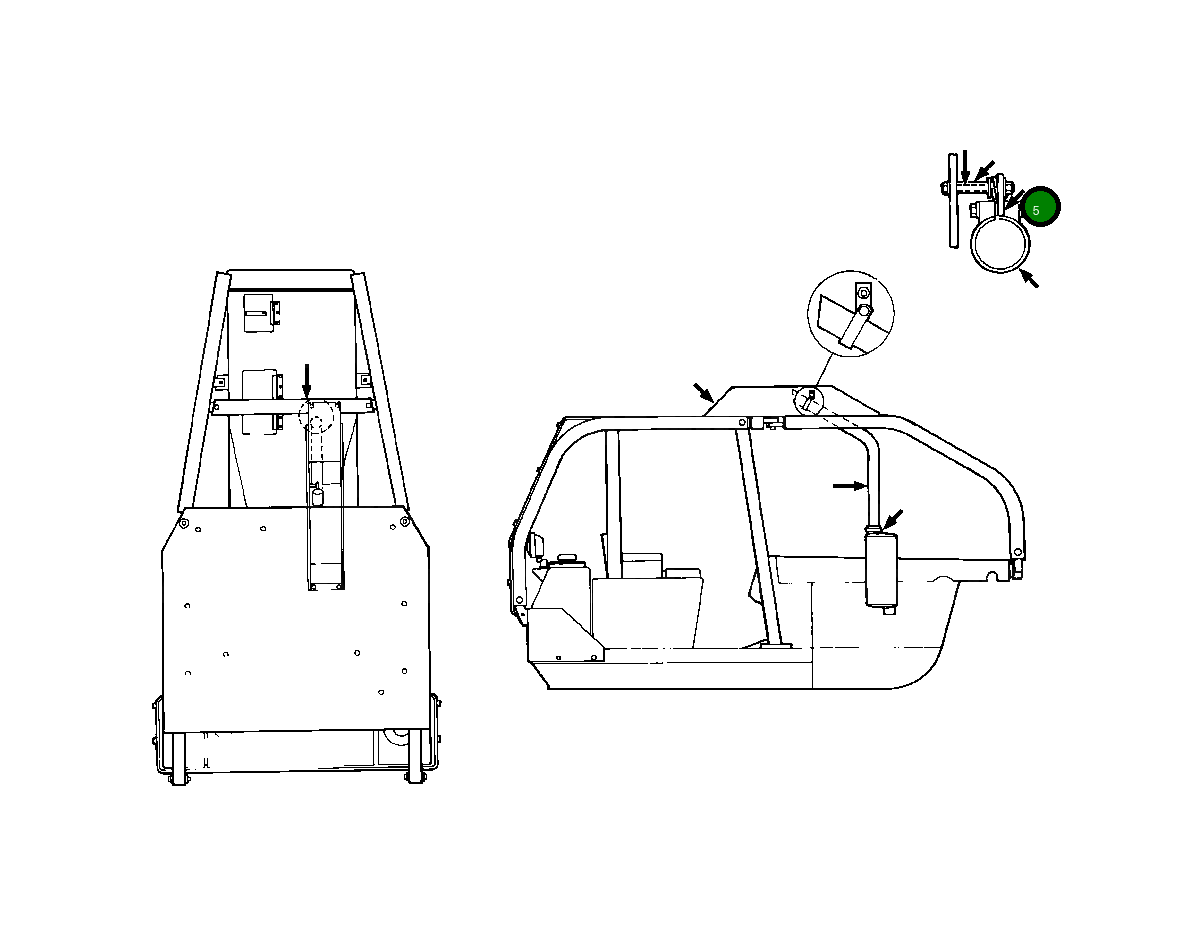 5