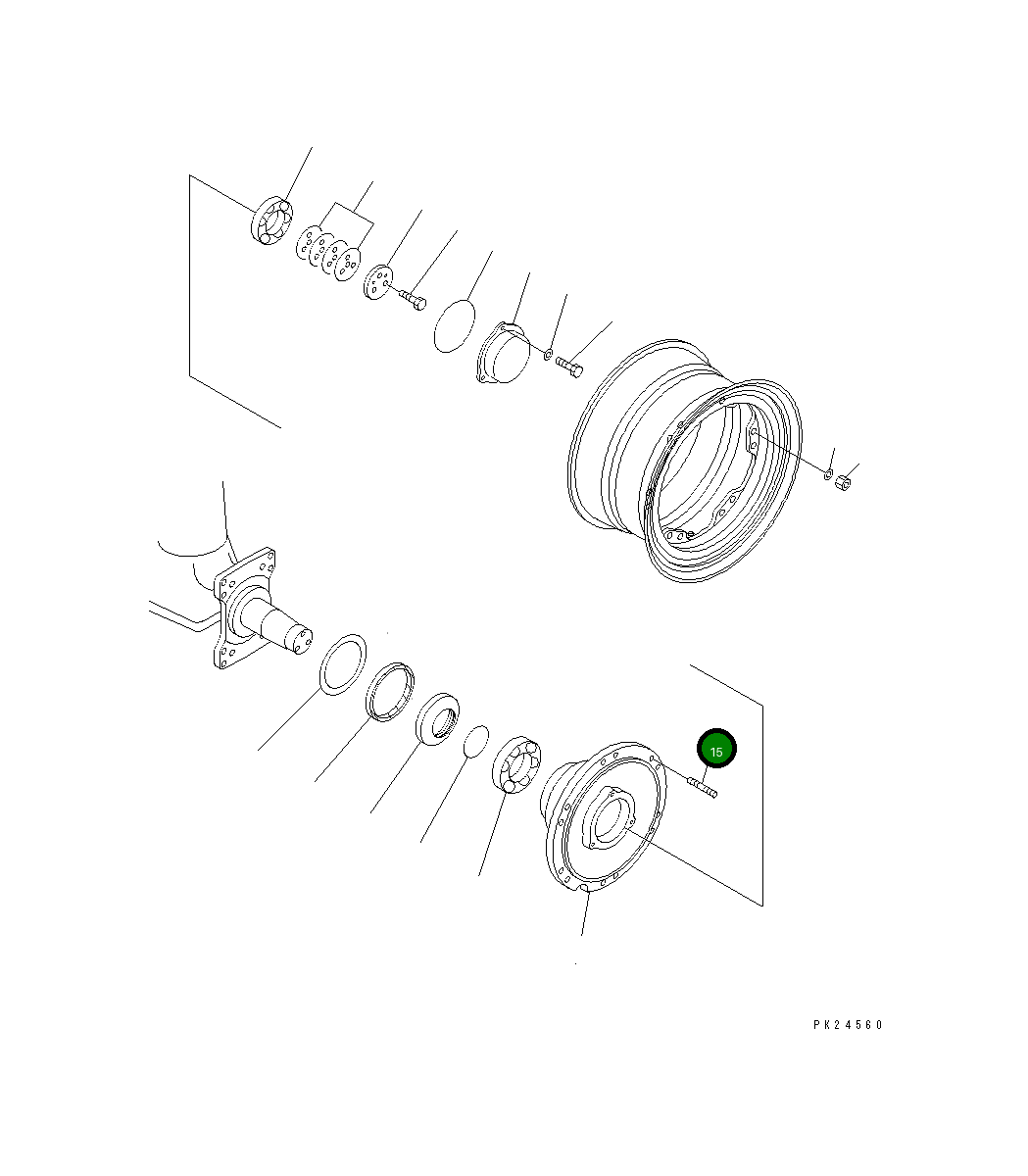 15

PK24560