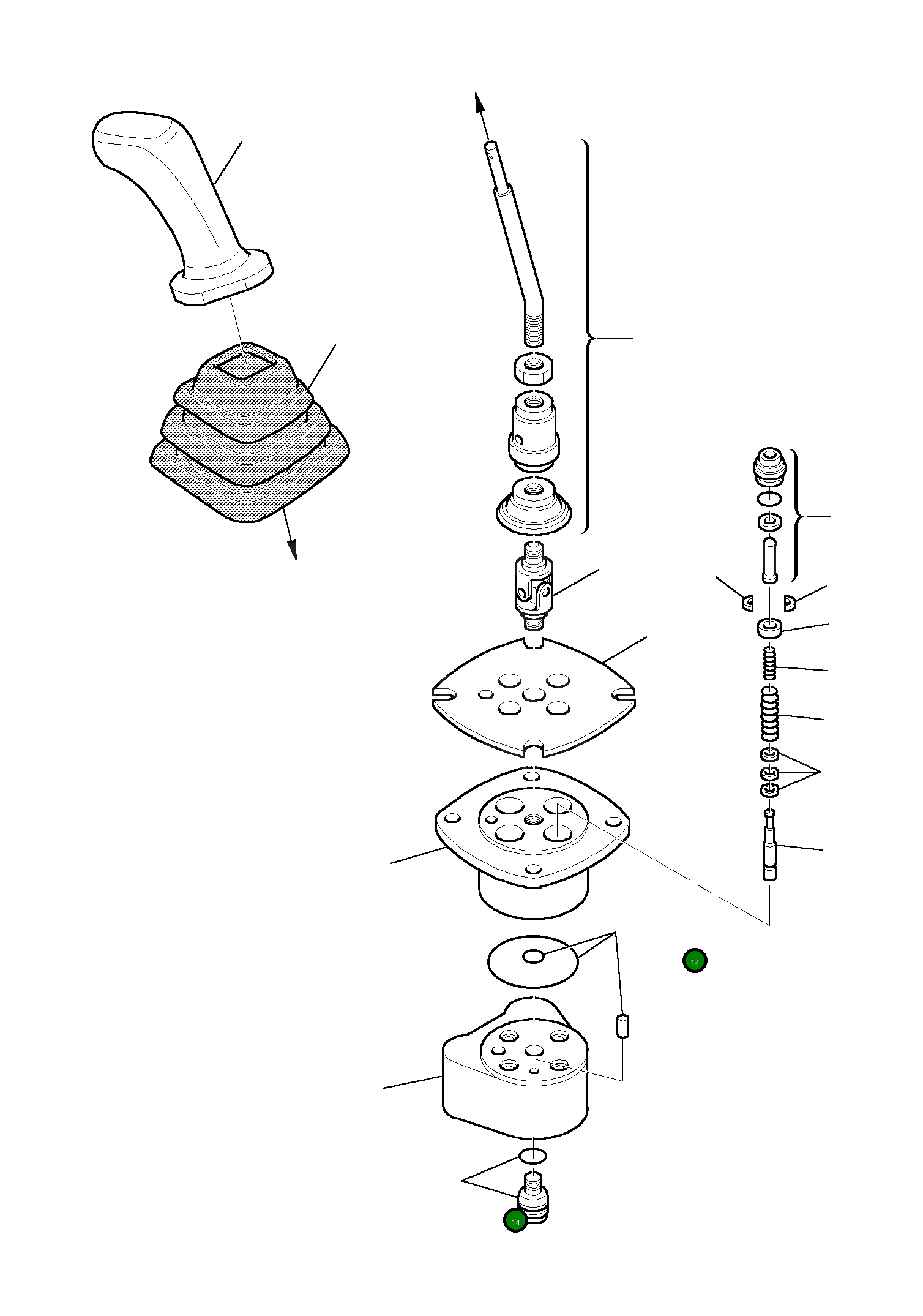 14

14