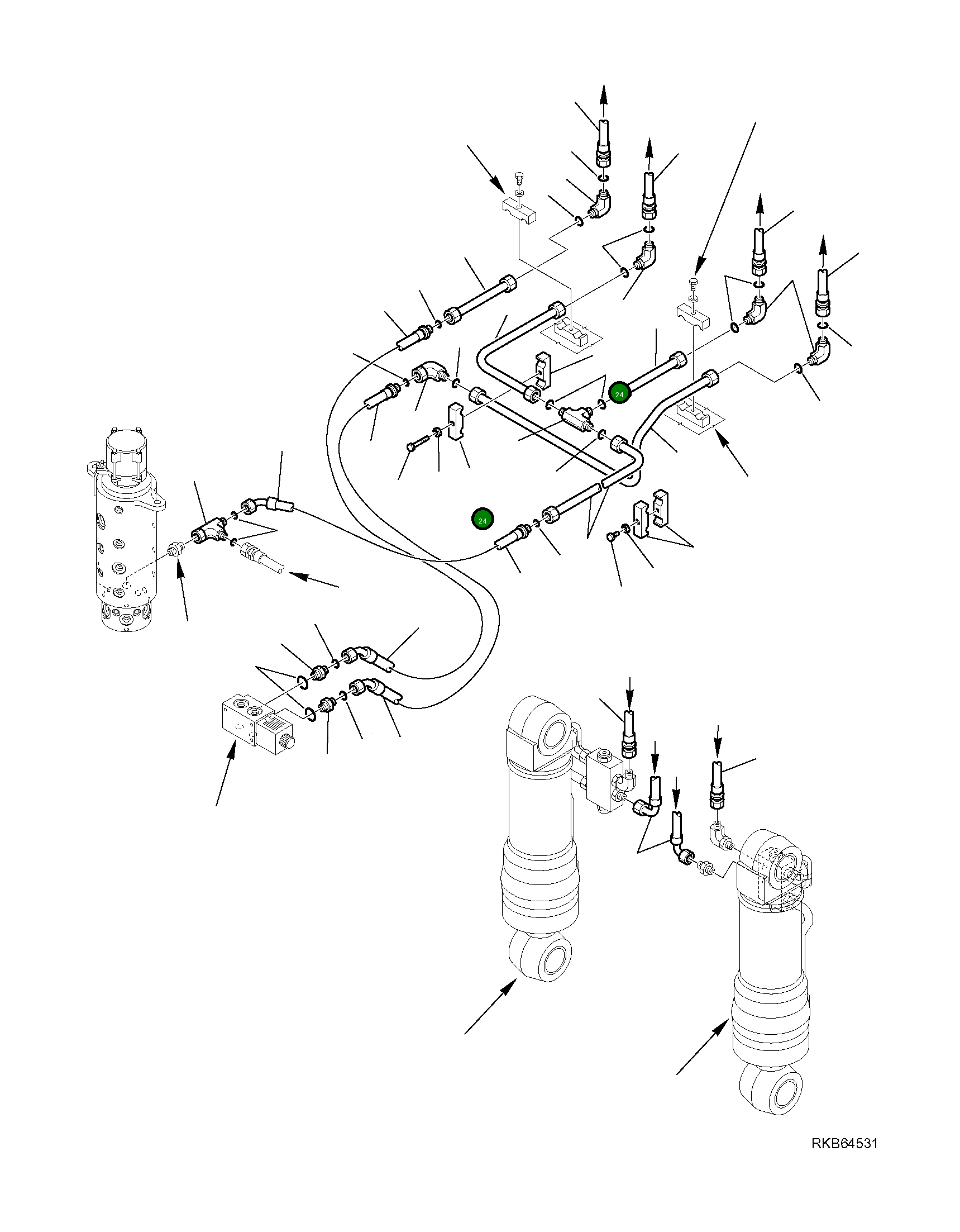 24

24

RKB64531