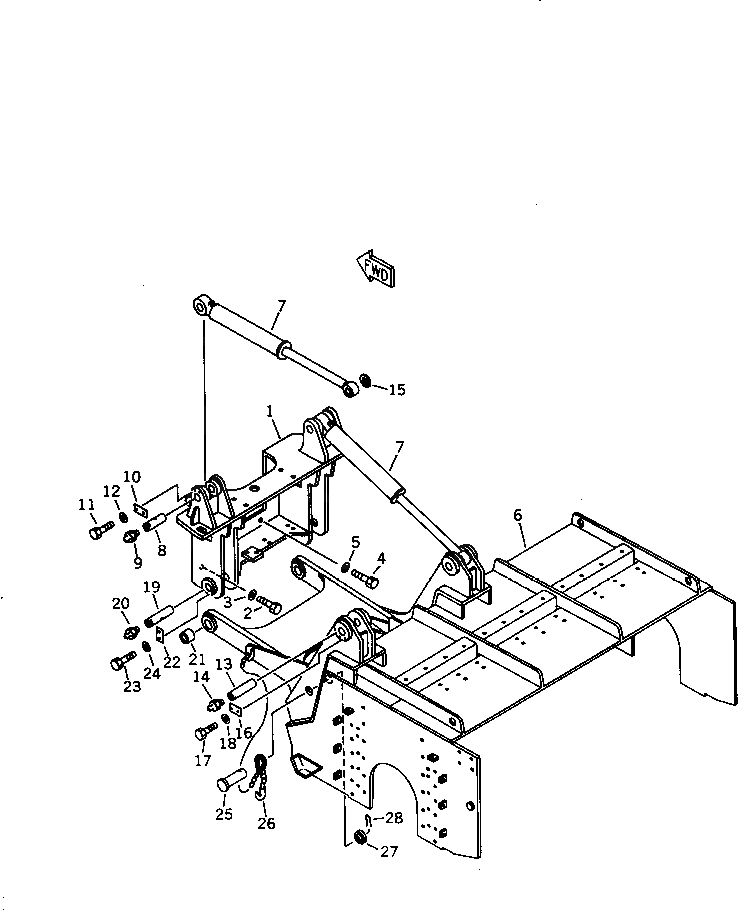 FWD
7
15
1
7
6
10
12
11
9
8
5
4
3
2
19
20
22
21
23
24
13
14
16
18
17
25
26
28
27