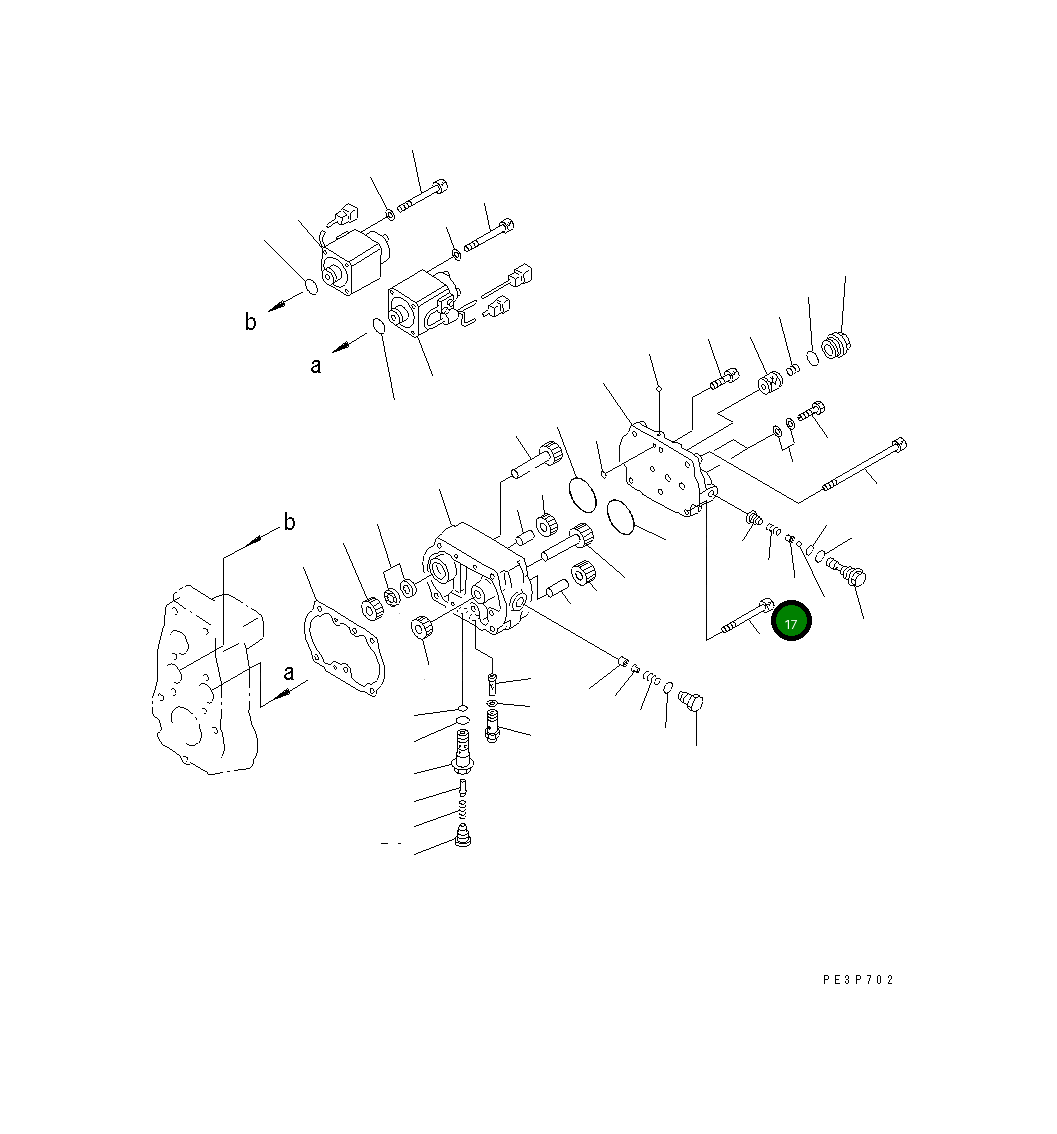 b
a
b
a
17
PE3P702