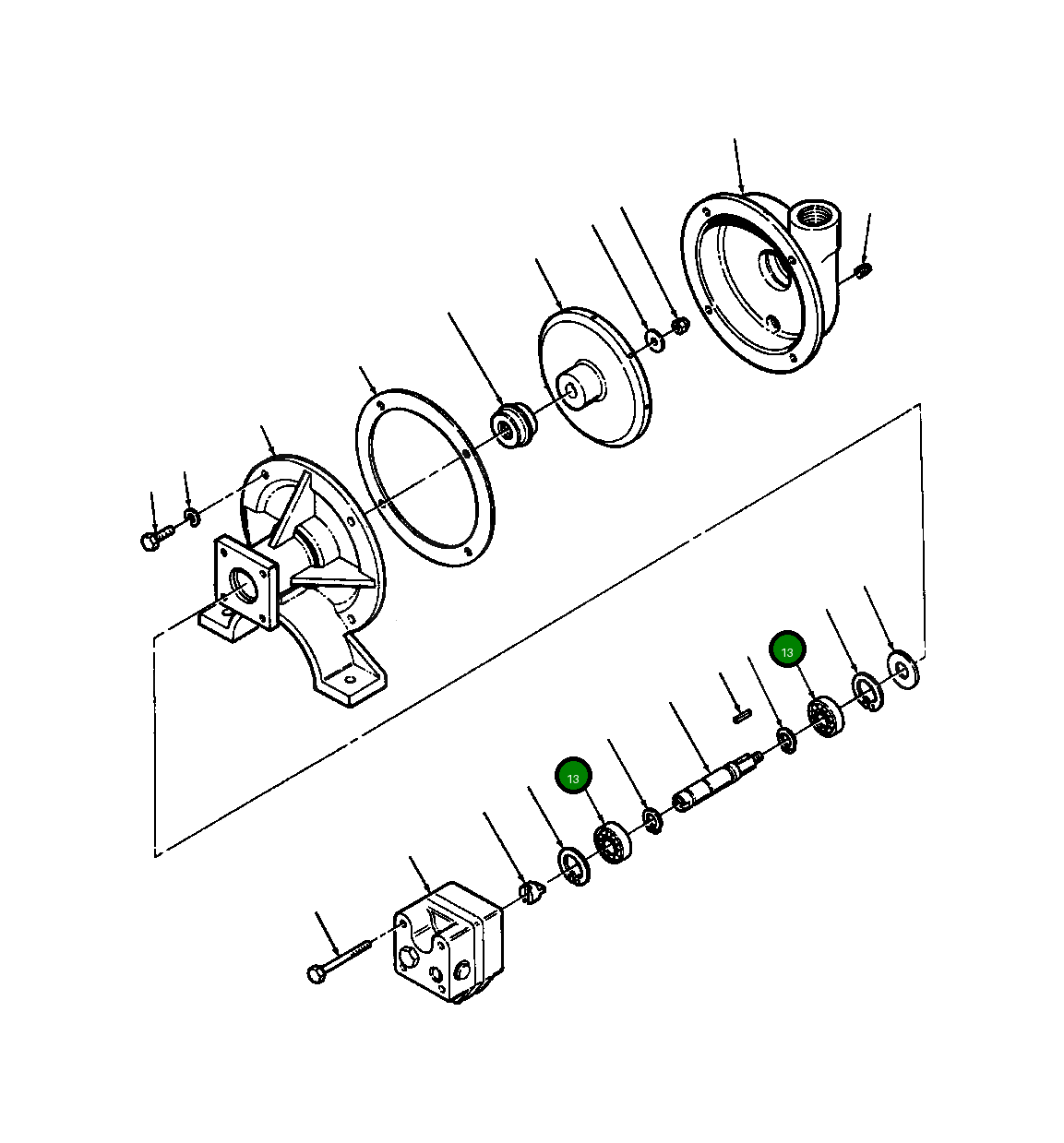 13

13