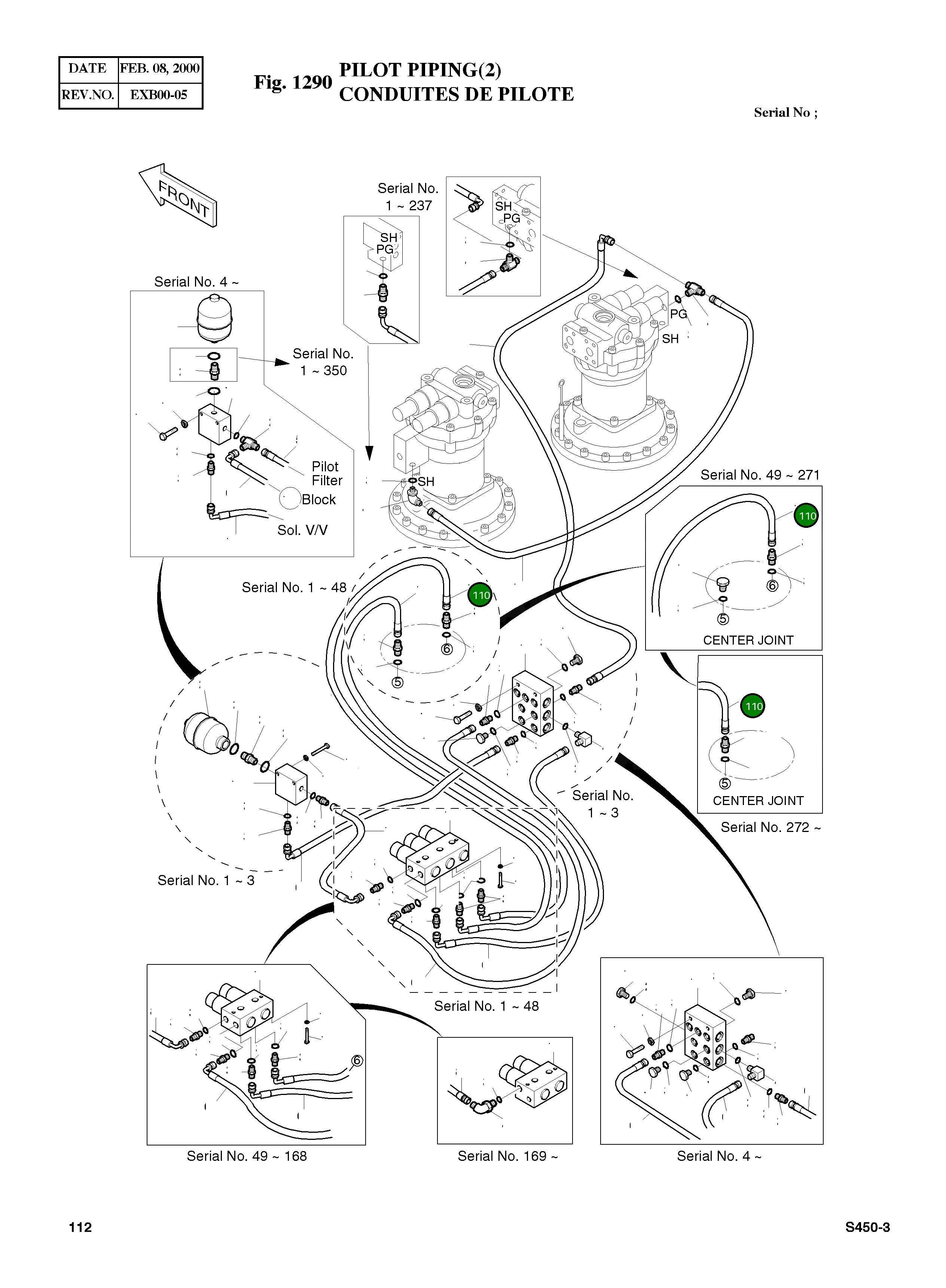 | DATE | FEB. 08, 2000 |
|---|---|
| REV.NO. | EXB00-05 |

Fig. 1290 PILOT PIPING(2)
CONDUITES DE PILOTE

Serial No ;

FRONT

Serial No. 1 ~ 237

SH
PG

SH
PG

Serial No. 4 ~

Serial No. 1 ~ 350

PG
SH

Pilot Filter
Block
Sol. V/V

SH

Serial No. 49 ~ 271

110

6

5

CENTER JOINT

Serial No. 1 ~ 48

110

6

5

110

5

CENTER JOINT

Serial No. 272 ~

Serial No. 1 ~ 3

Serial No. 1 ~ 3

Serial No. 1 ~ 48

6

Serial No. 49 ~ 168

Serial No. 169 ~

Serial No. 4 ~

112

S450-3