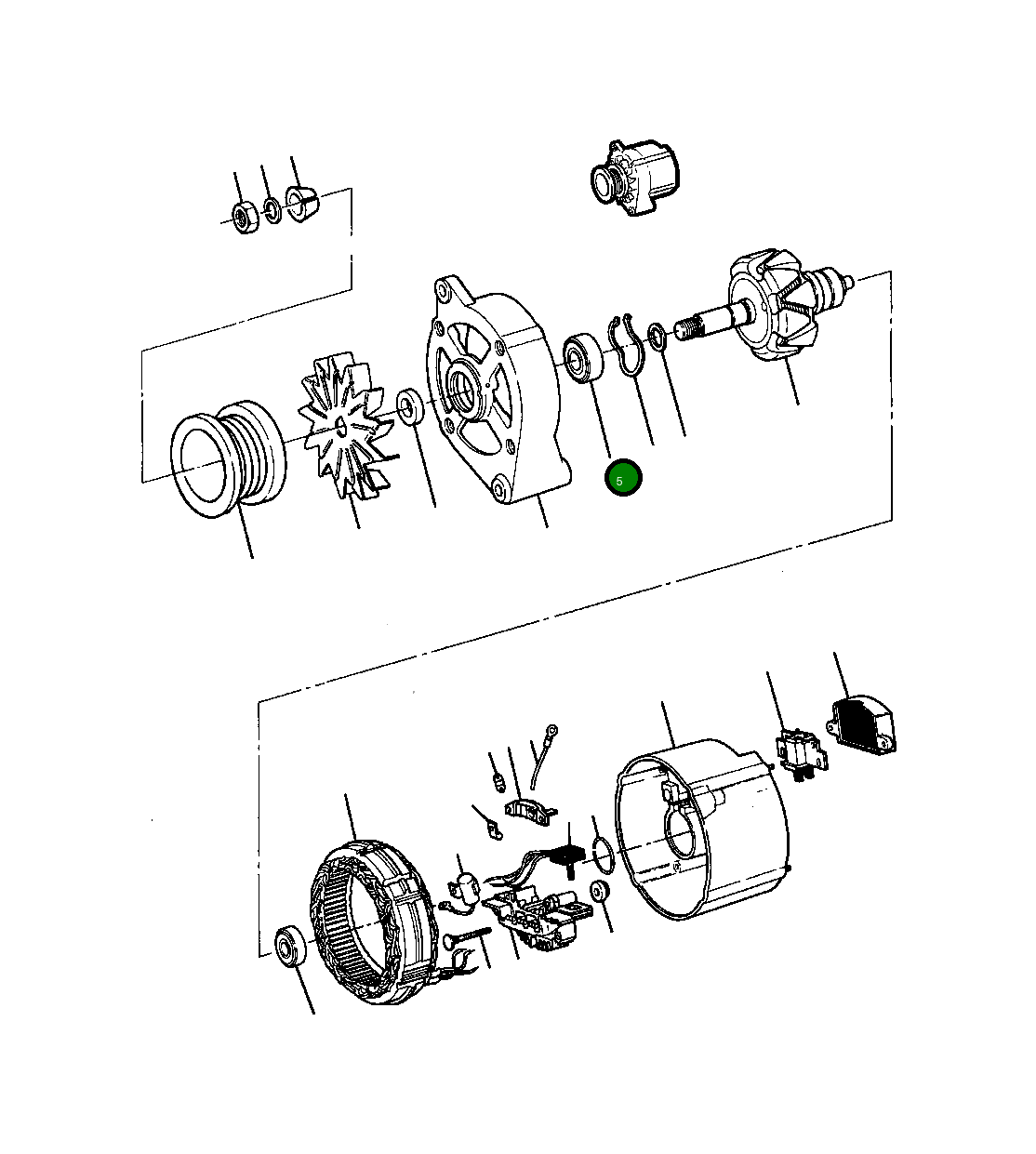 5