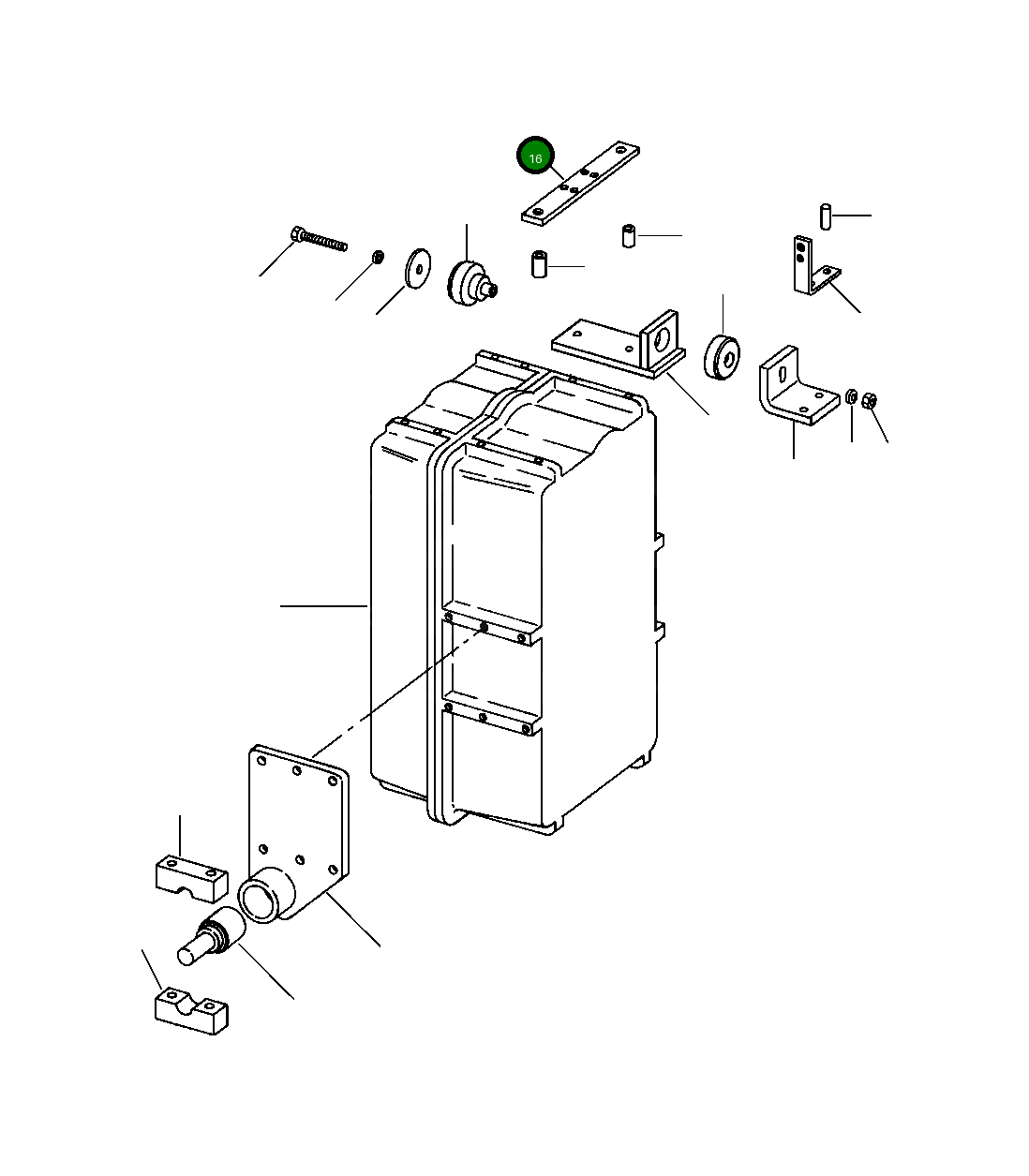 16