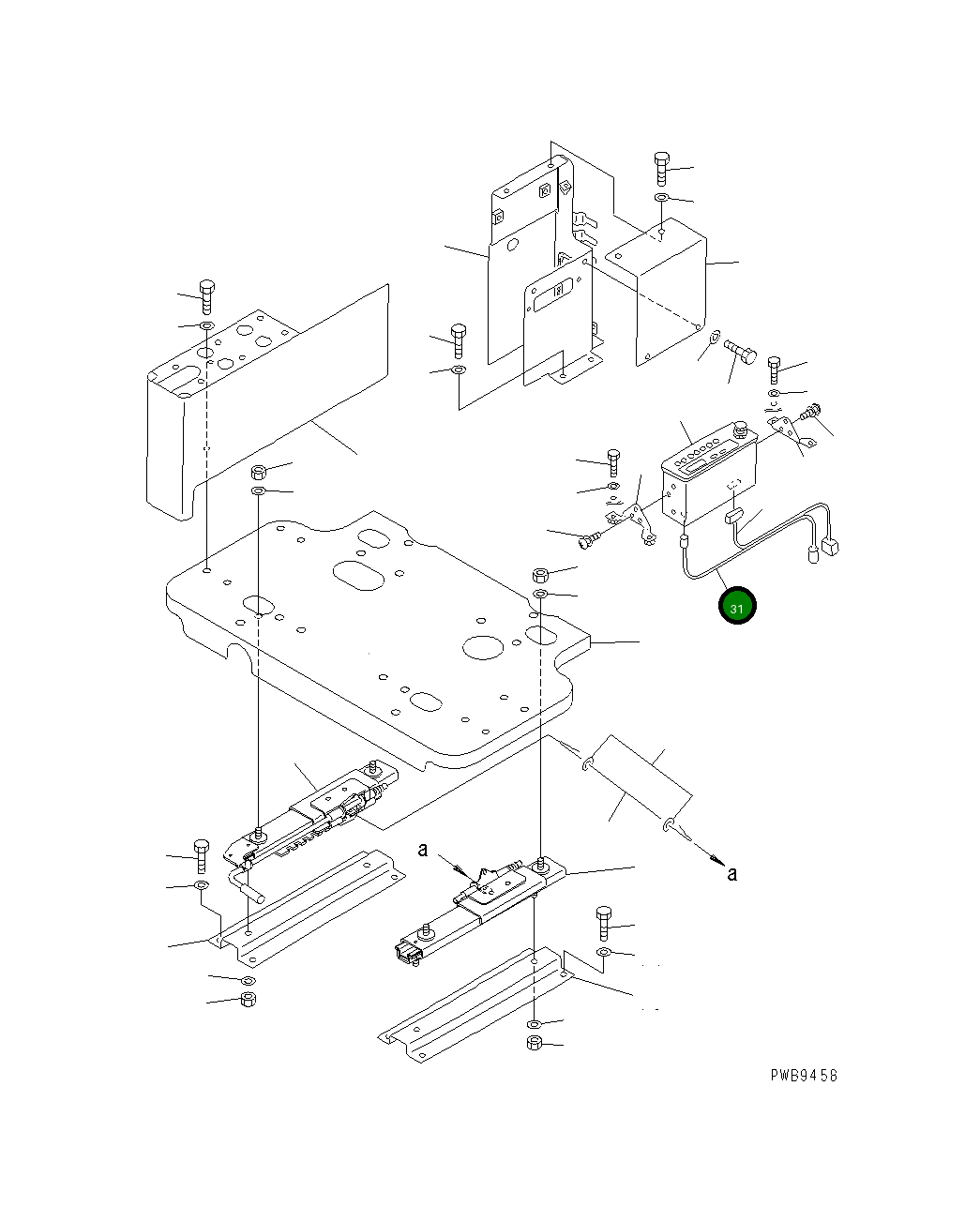 31

a

a

PWB9458