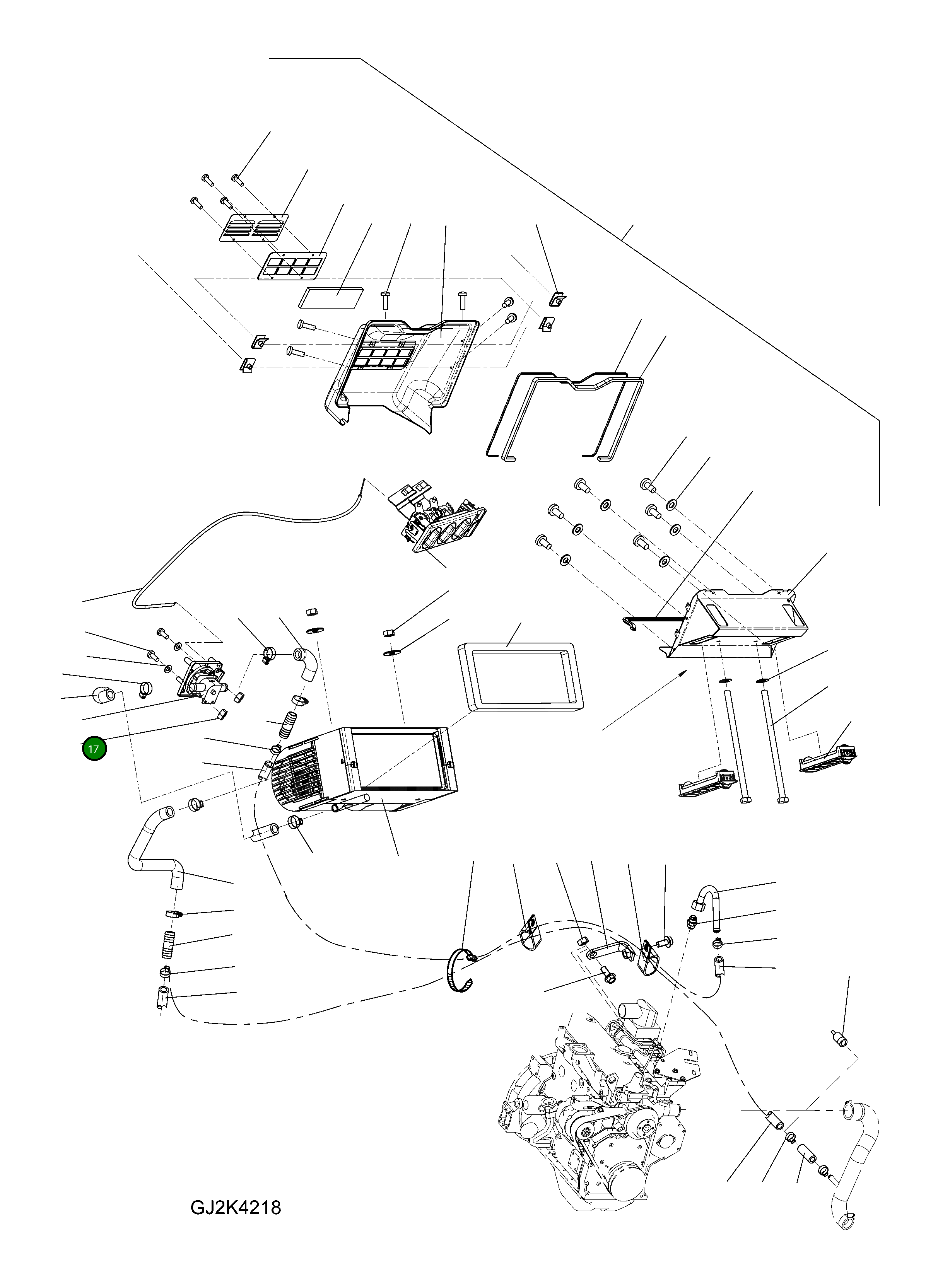 17

GJ2K4218