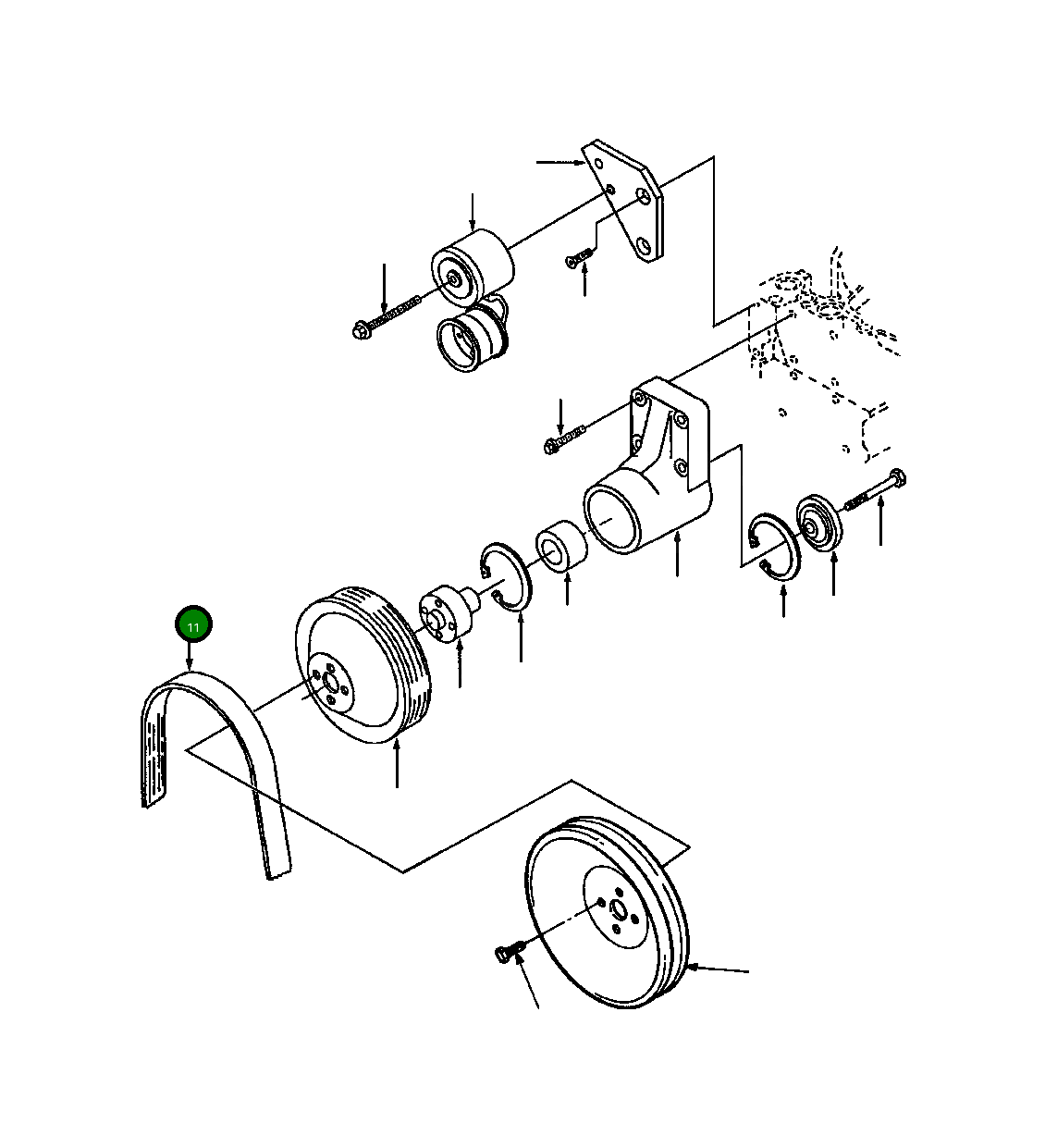 11