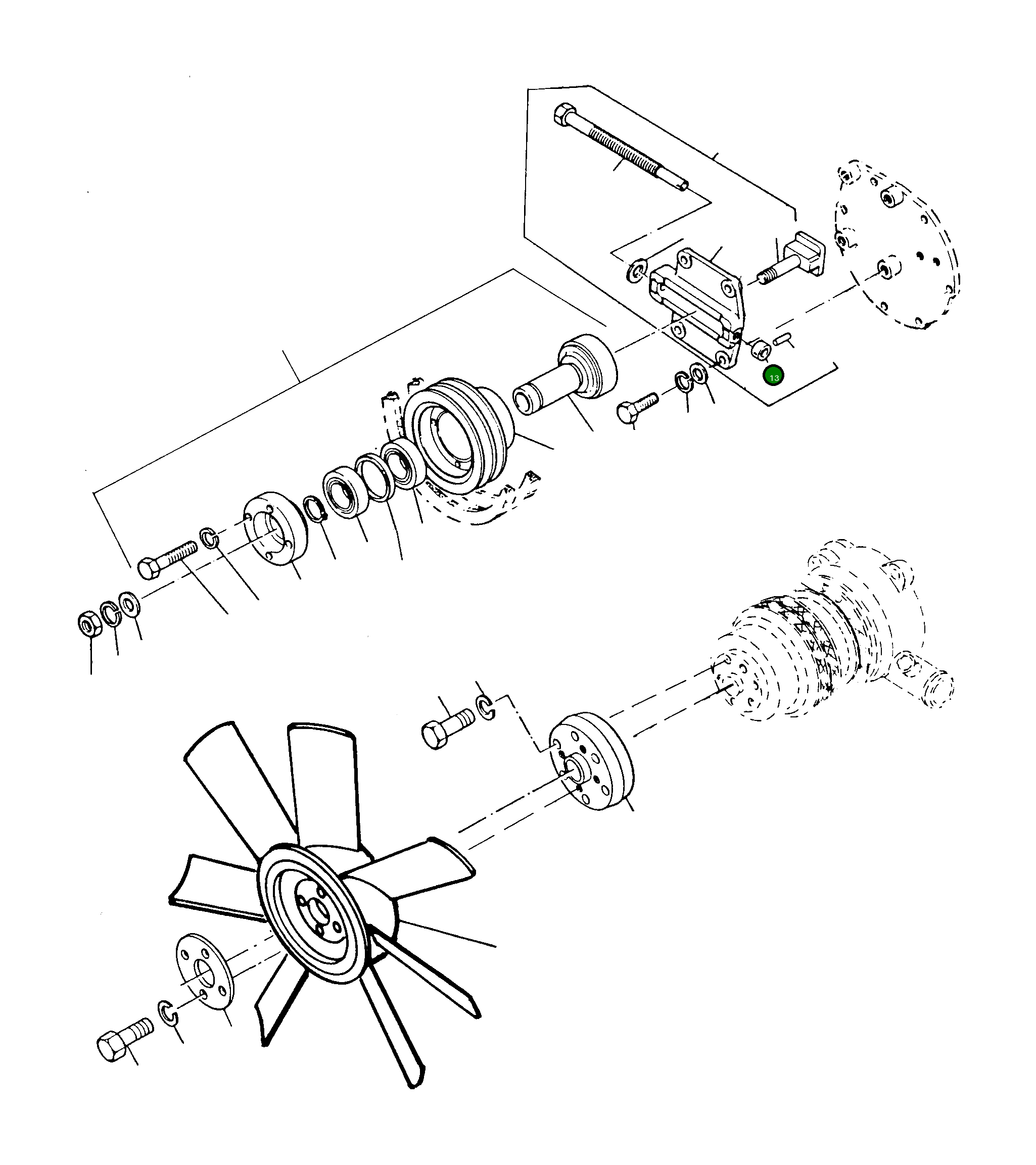 13