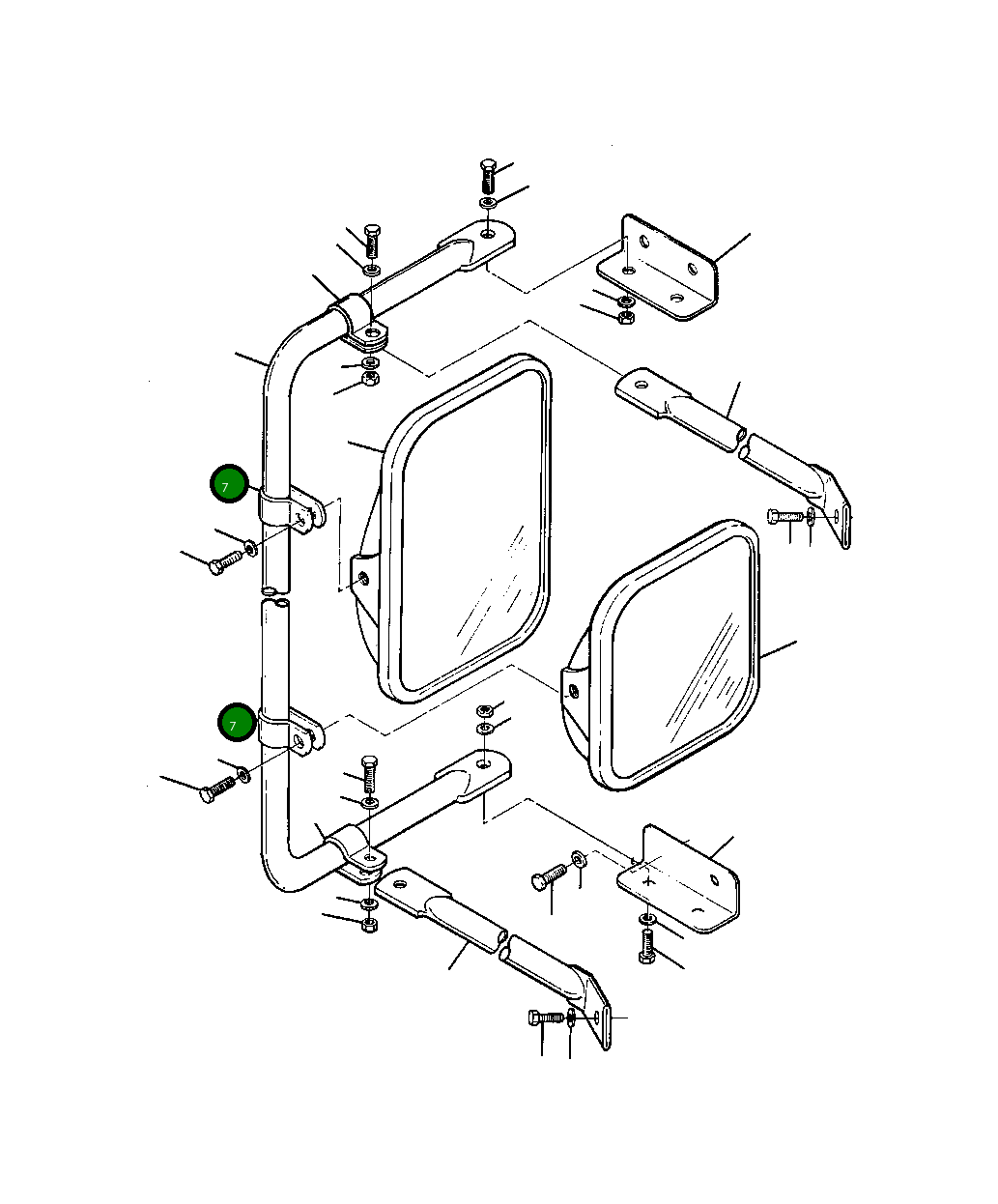 7

7