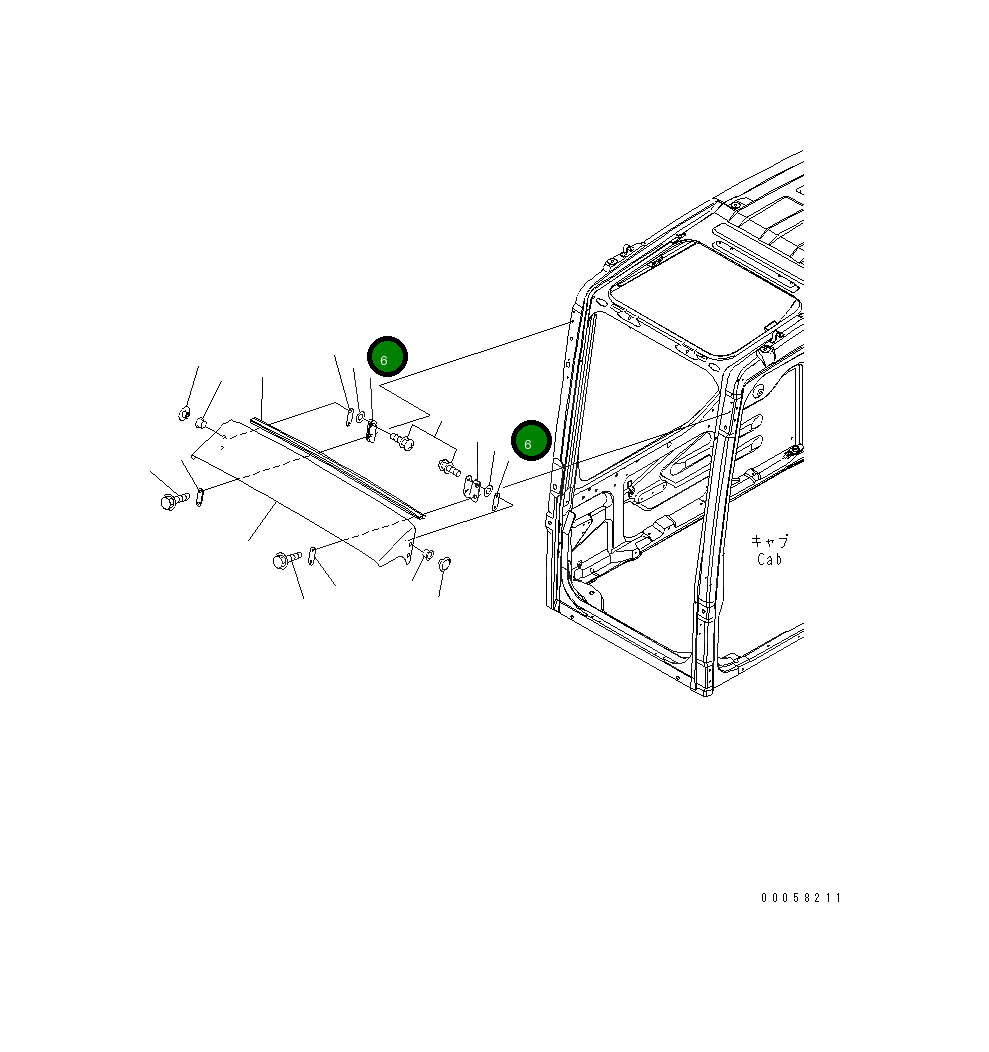 6

6

キャブ
Cab

00058211