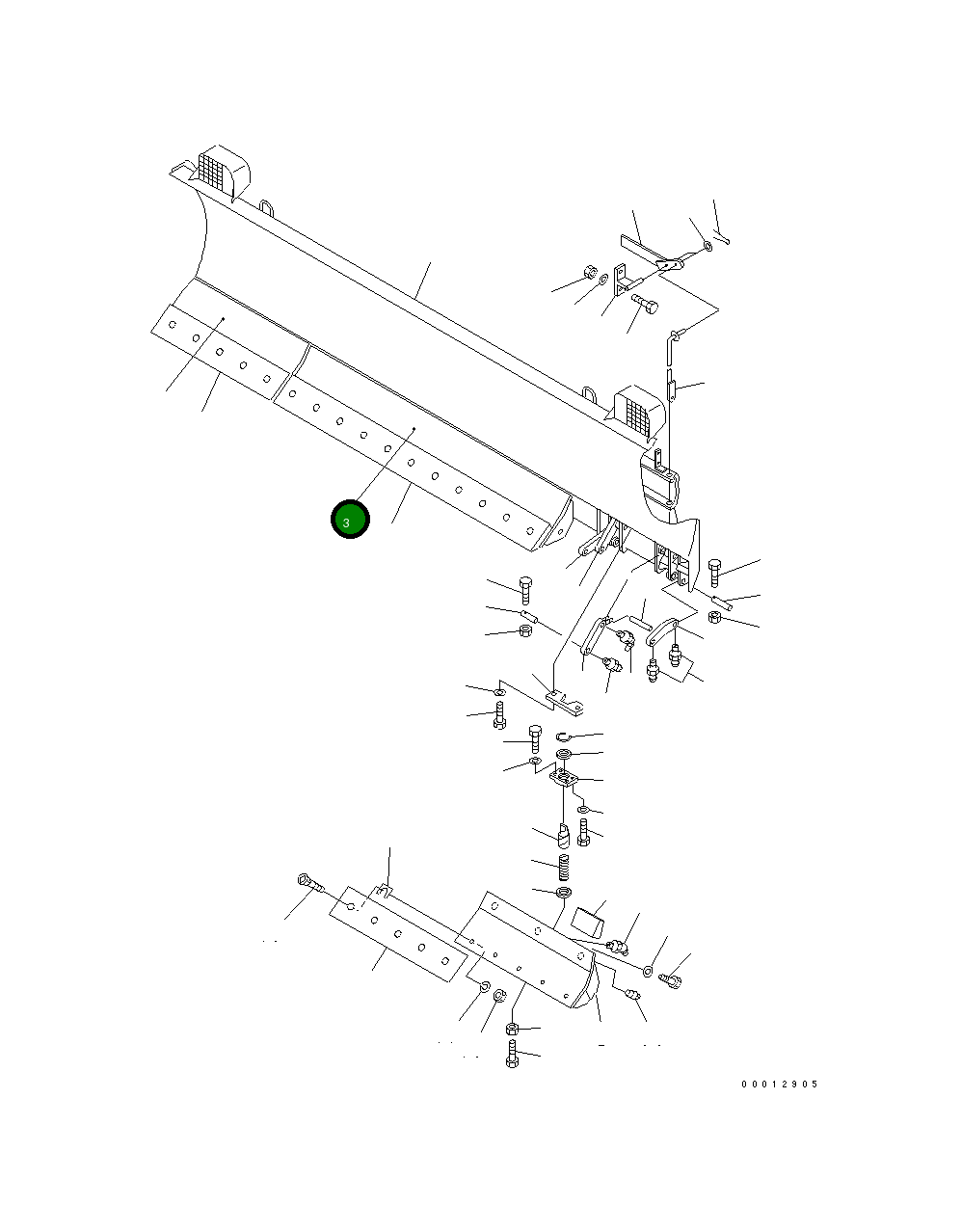 3

00012905