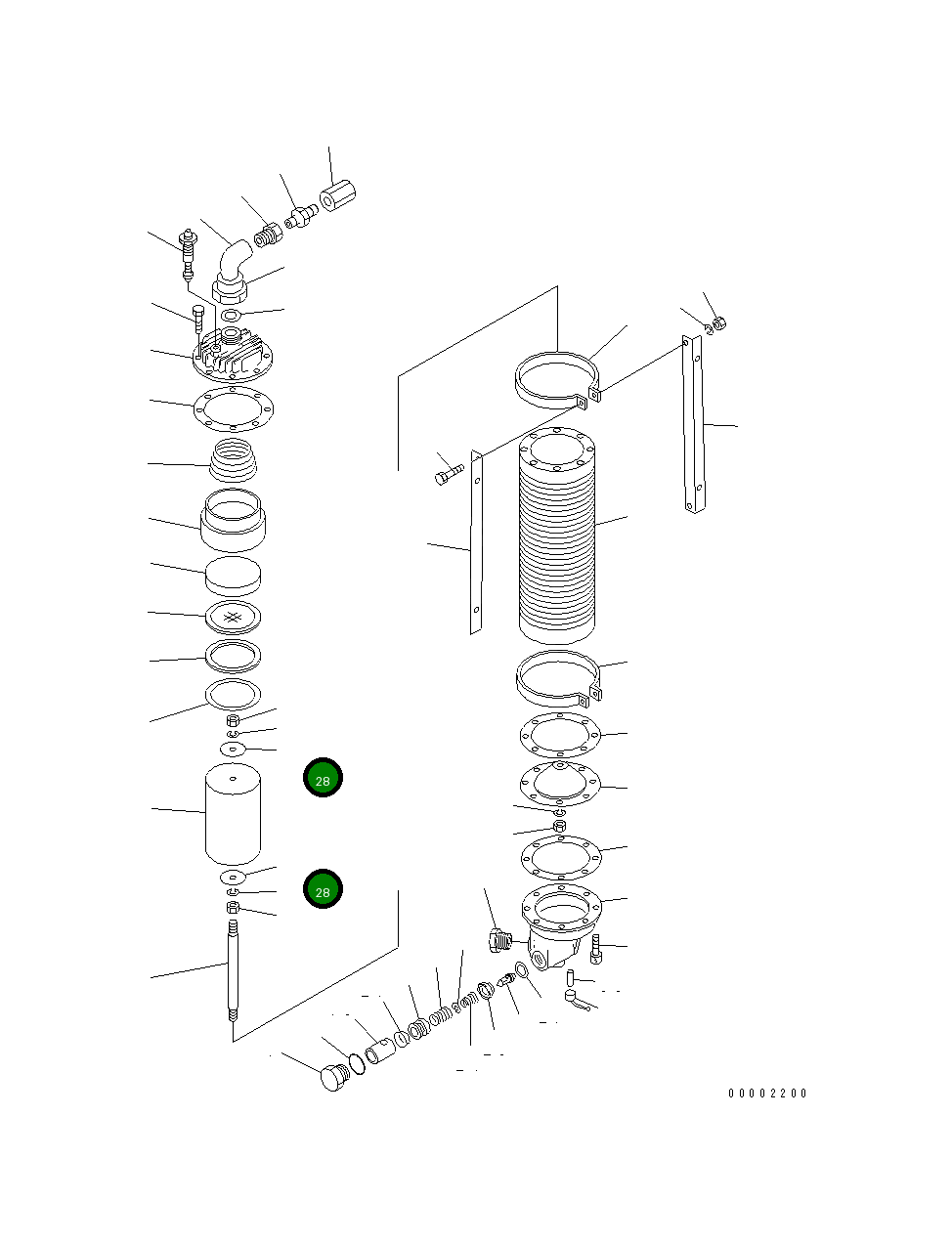 28

28

00002200