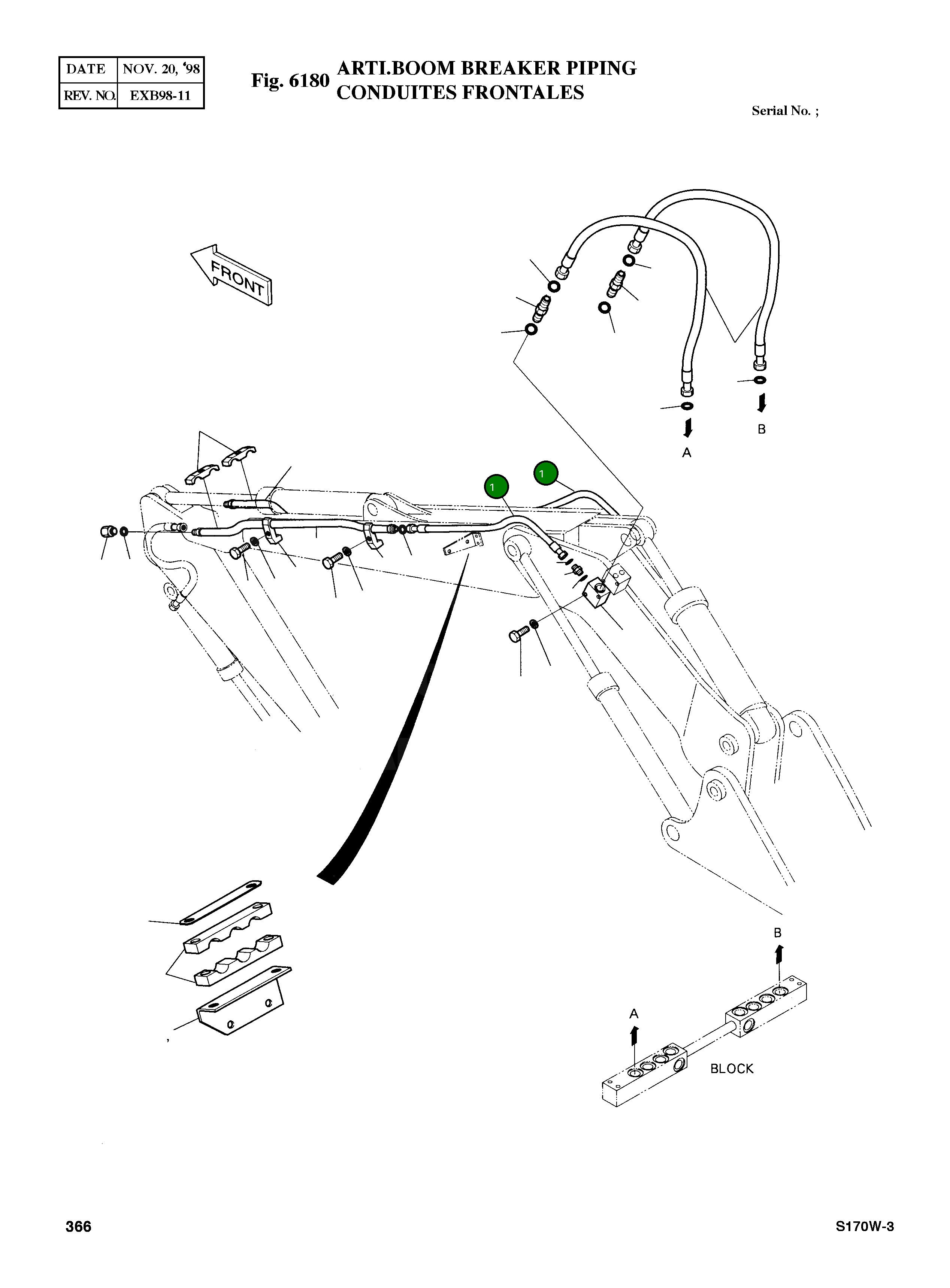 | DATE | NOV. 20, '98 |
|---|---|
| REV. NO. | EXB98-11 |

Fig. 6180 ARTI.BOOM BREAKER PIPING
CONDUITES FRONTALES

Serial No. ;

FRONT

B

A

1

1

B

A

BLOCK

366

S170W-3