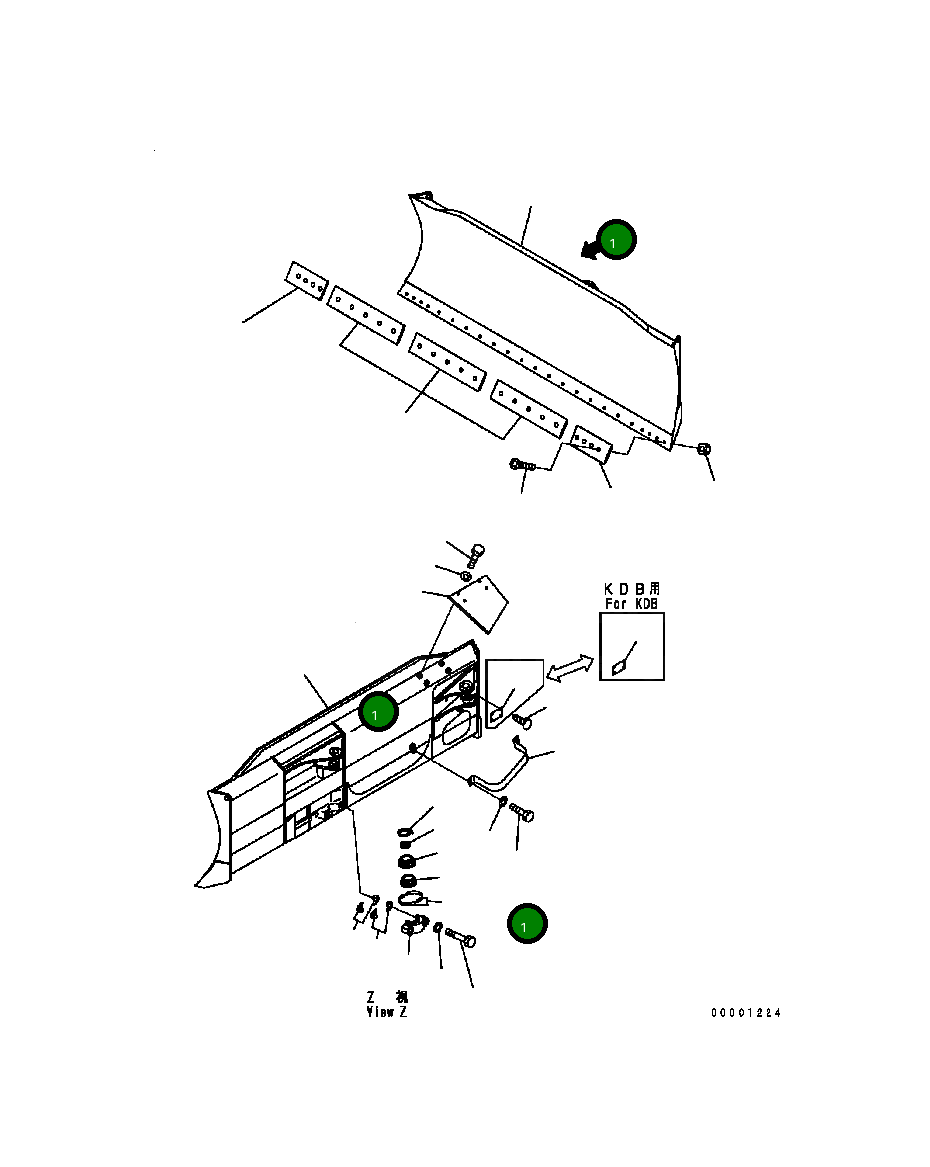 1

KDB用
For KDB

1

1

Z 視
View Z

00001224