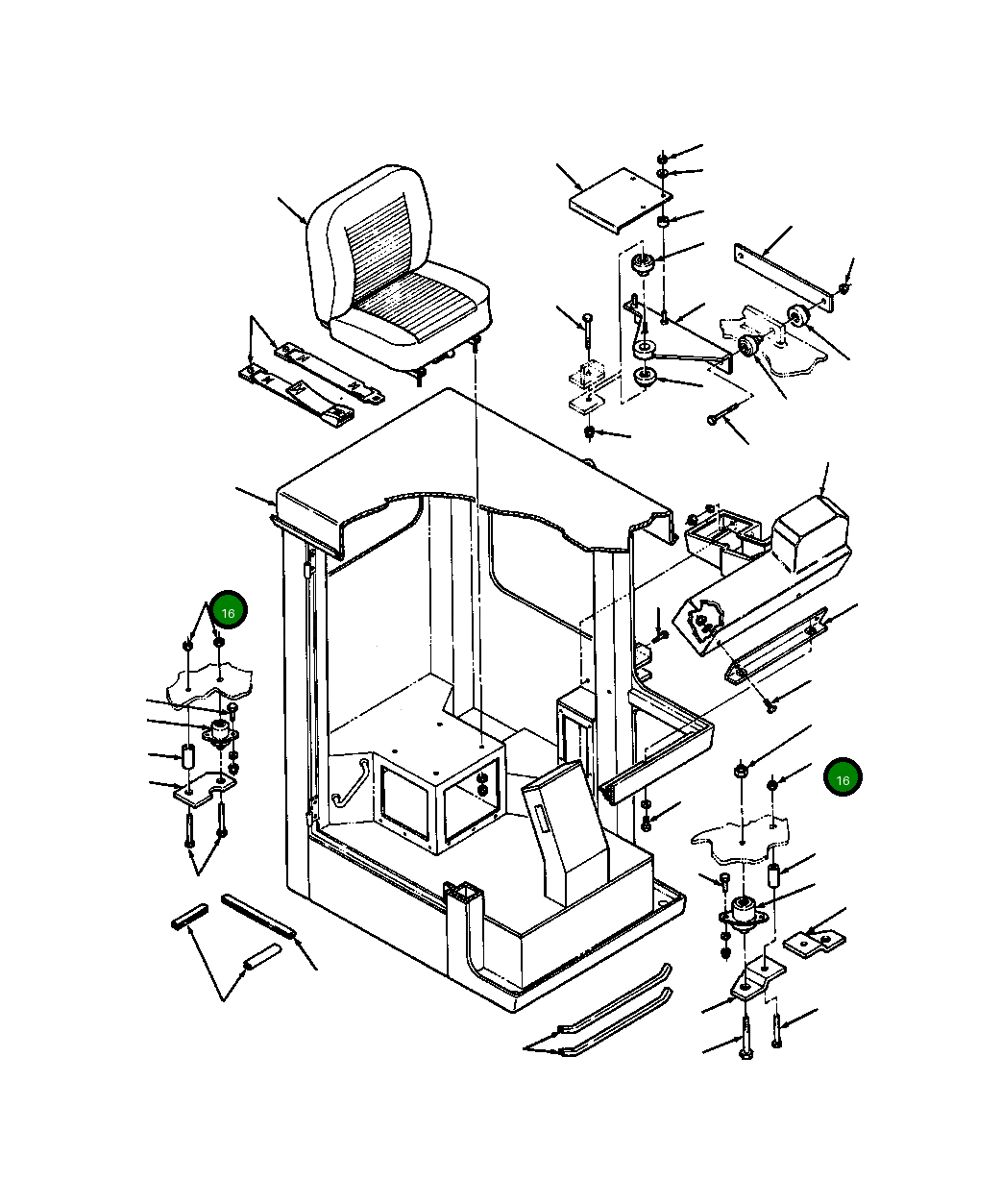 16

16