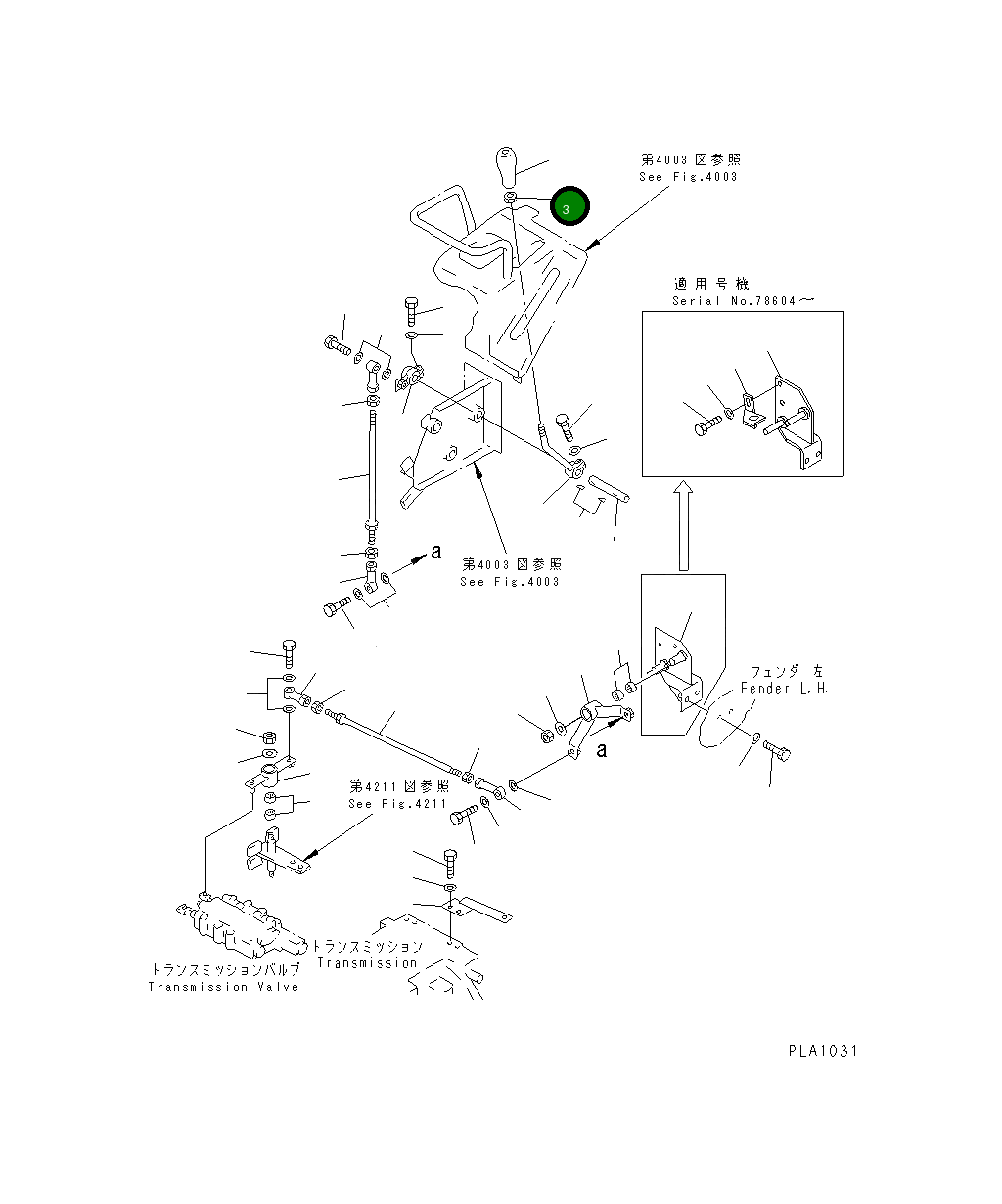 第4003図参照
See Fig.4003

3

適用号機
Serial No.78604～

a

第4003図参照
See Fig.4003

フェンダ 左
Fender L.H.

a

第4211図参照
See Fig.4211

トランスミッション
Transmission

トランスミッションバルブ
Transmission Valve

PLA1031