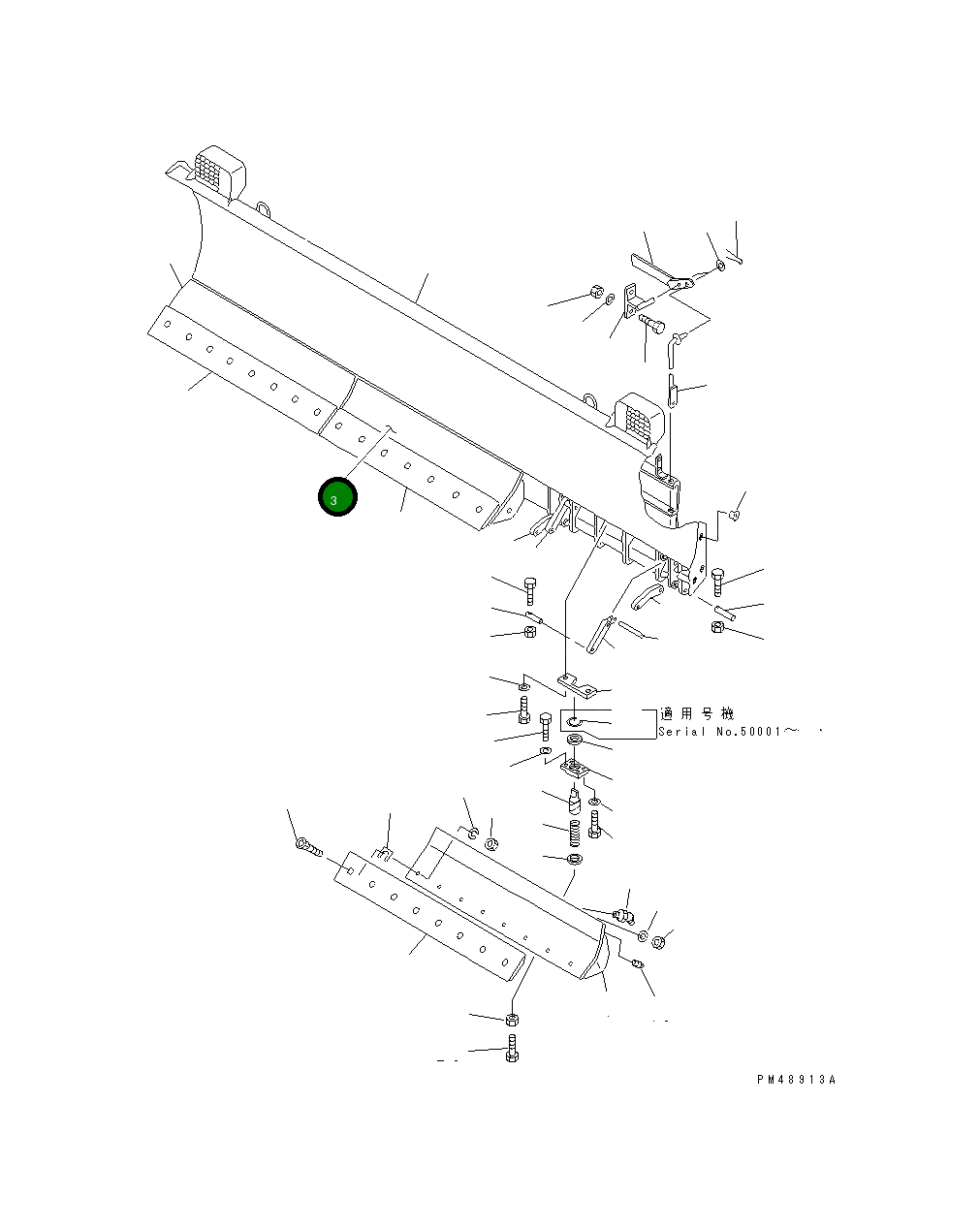 3

適用号機
Serial No.50001～

PM48913A