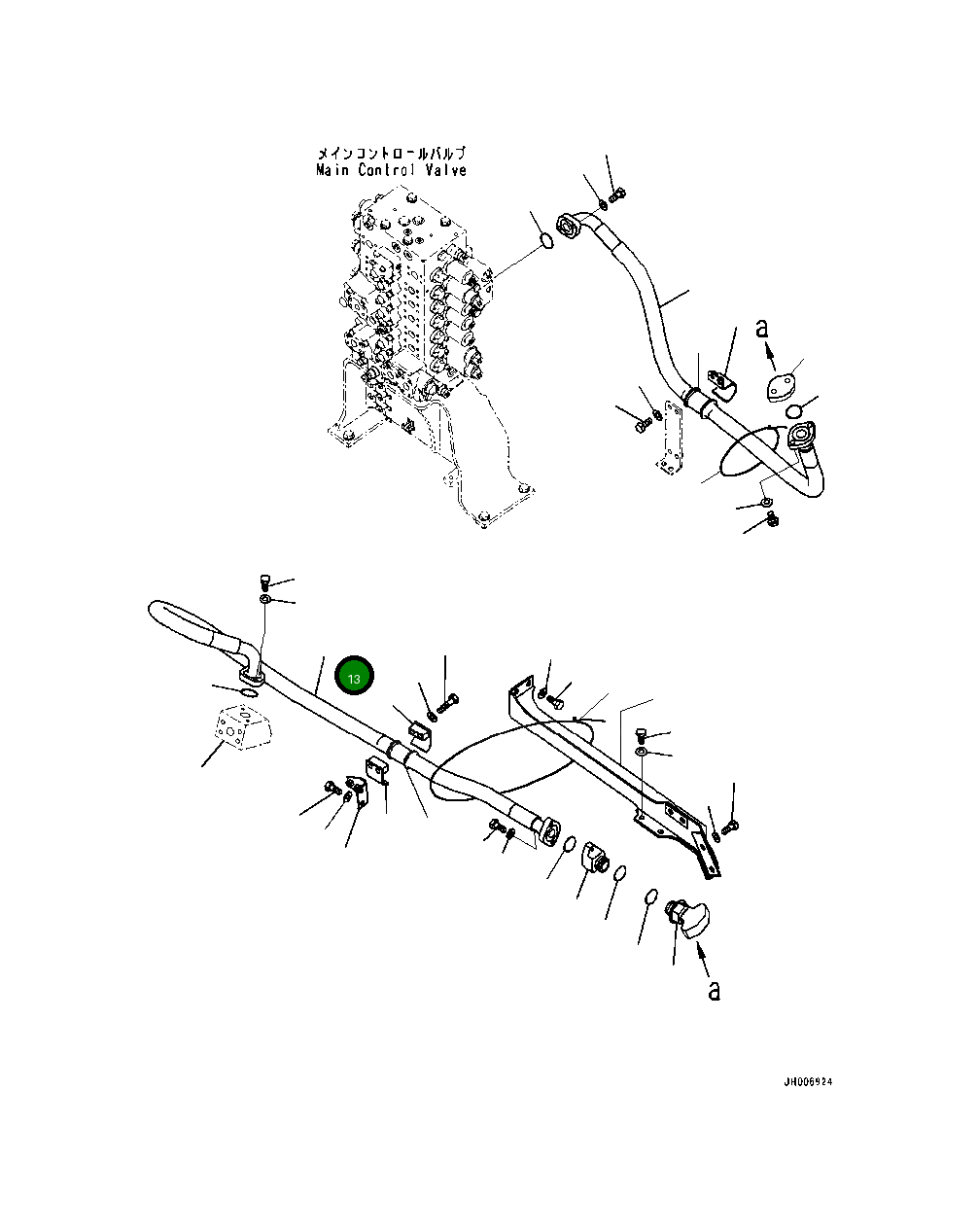 メインコントロールバルブ
Main Control Valve

a

13

a

JH006924