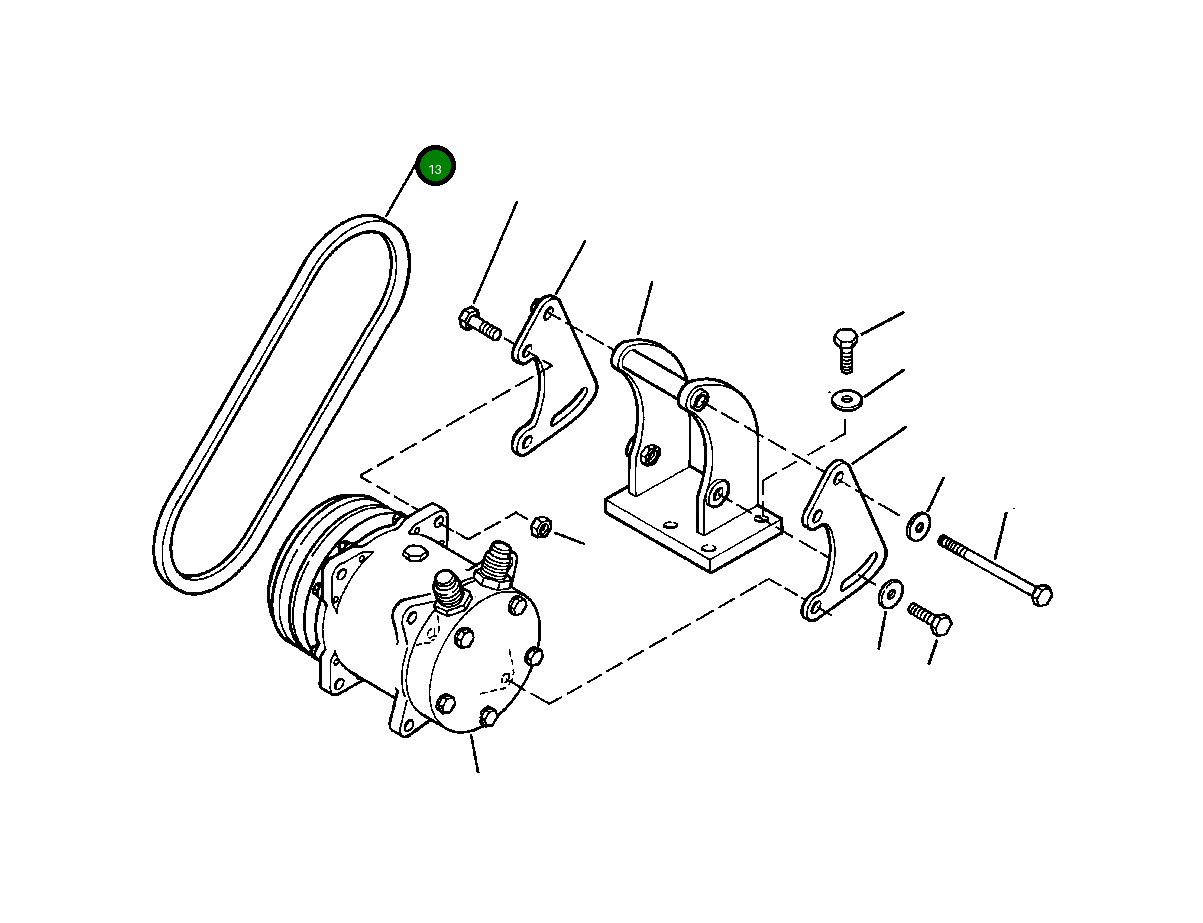 13