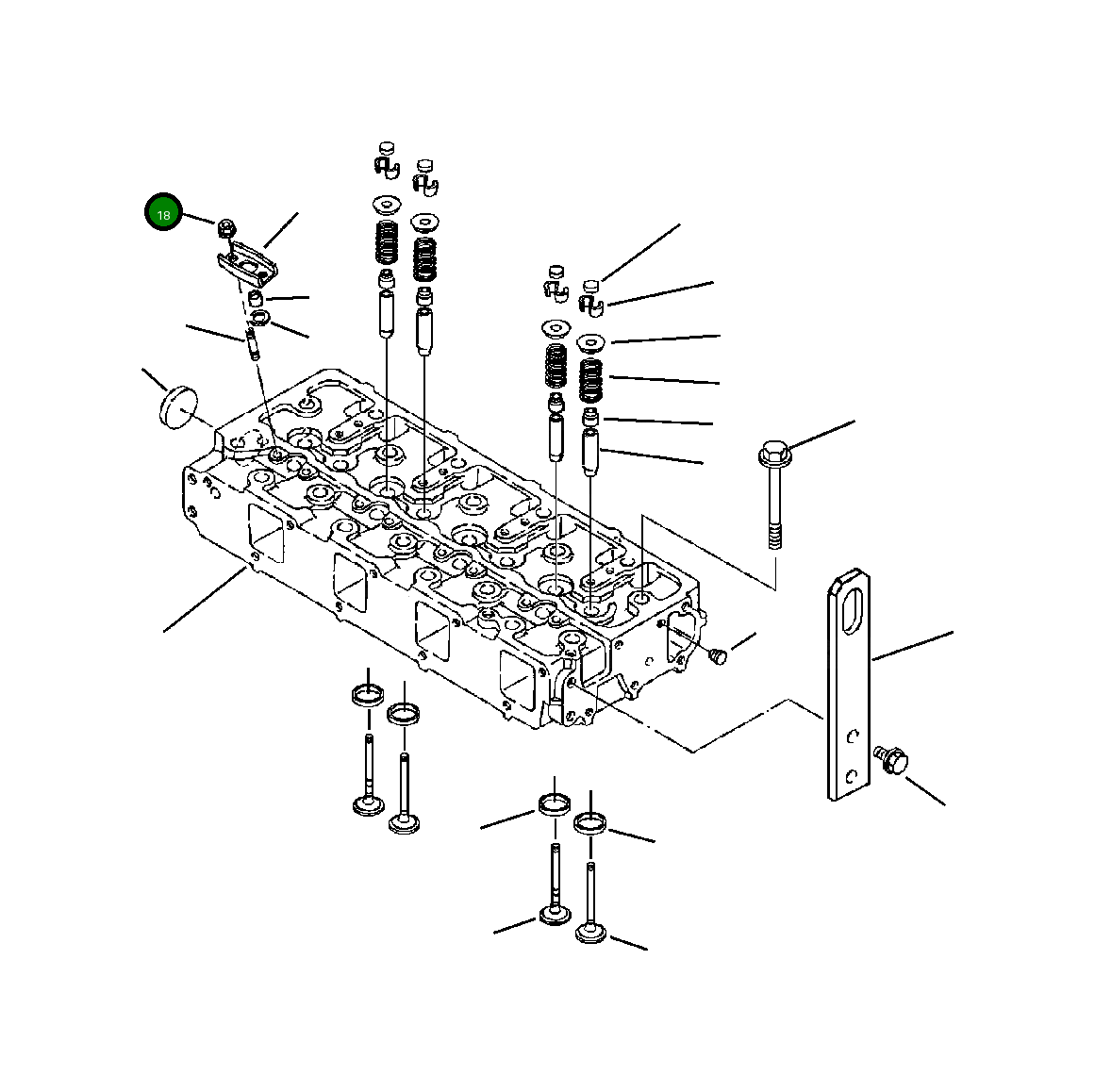 18