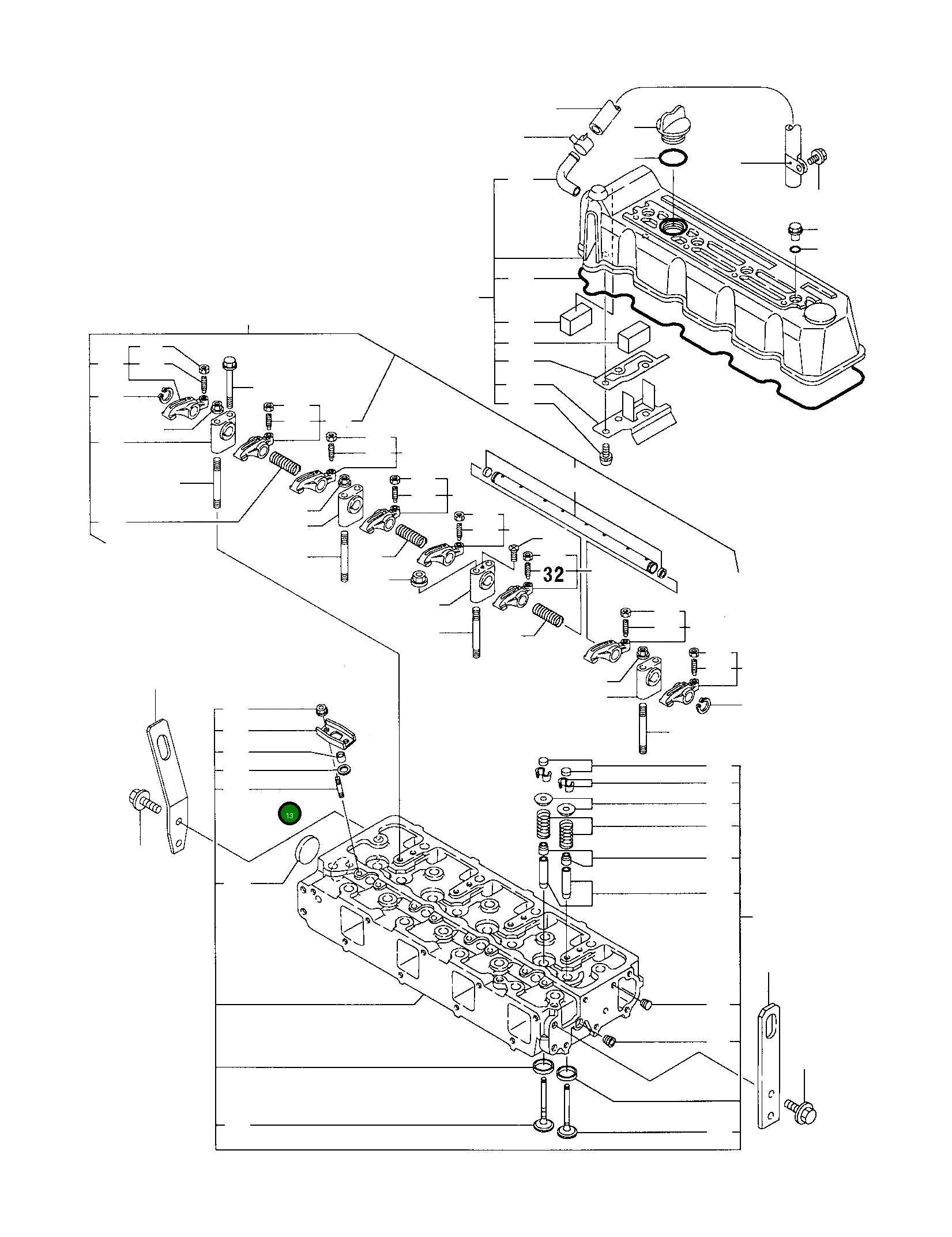 32

13