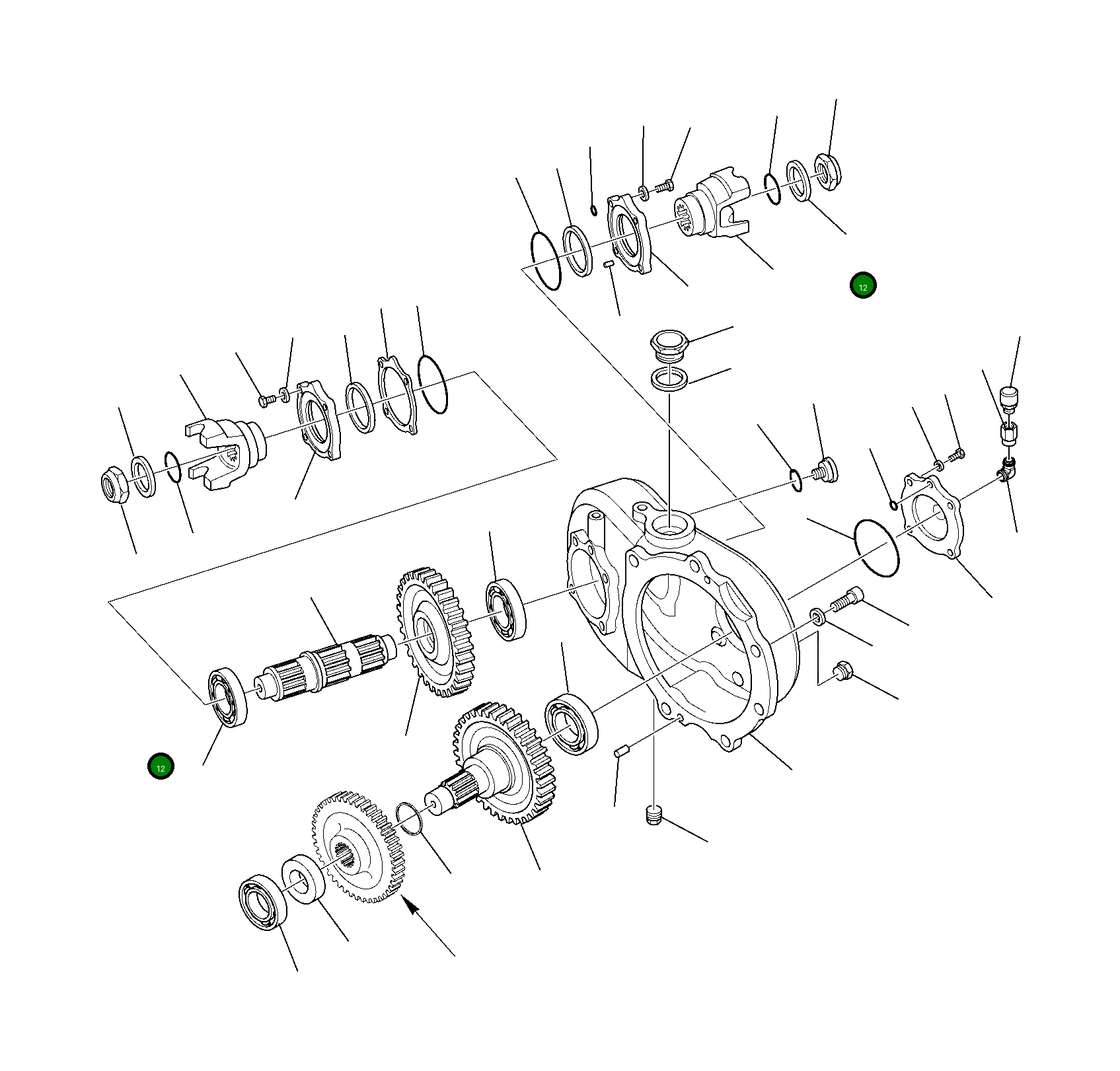 12

12