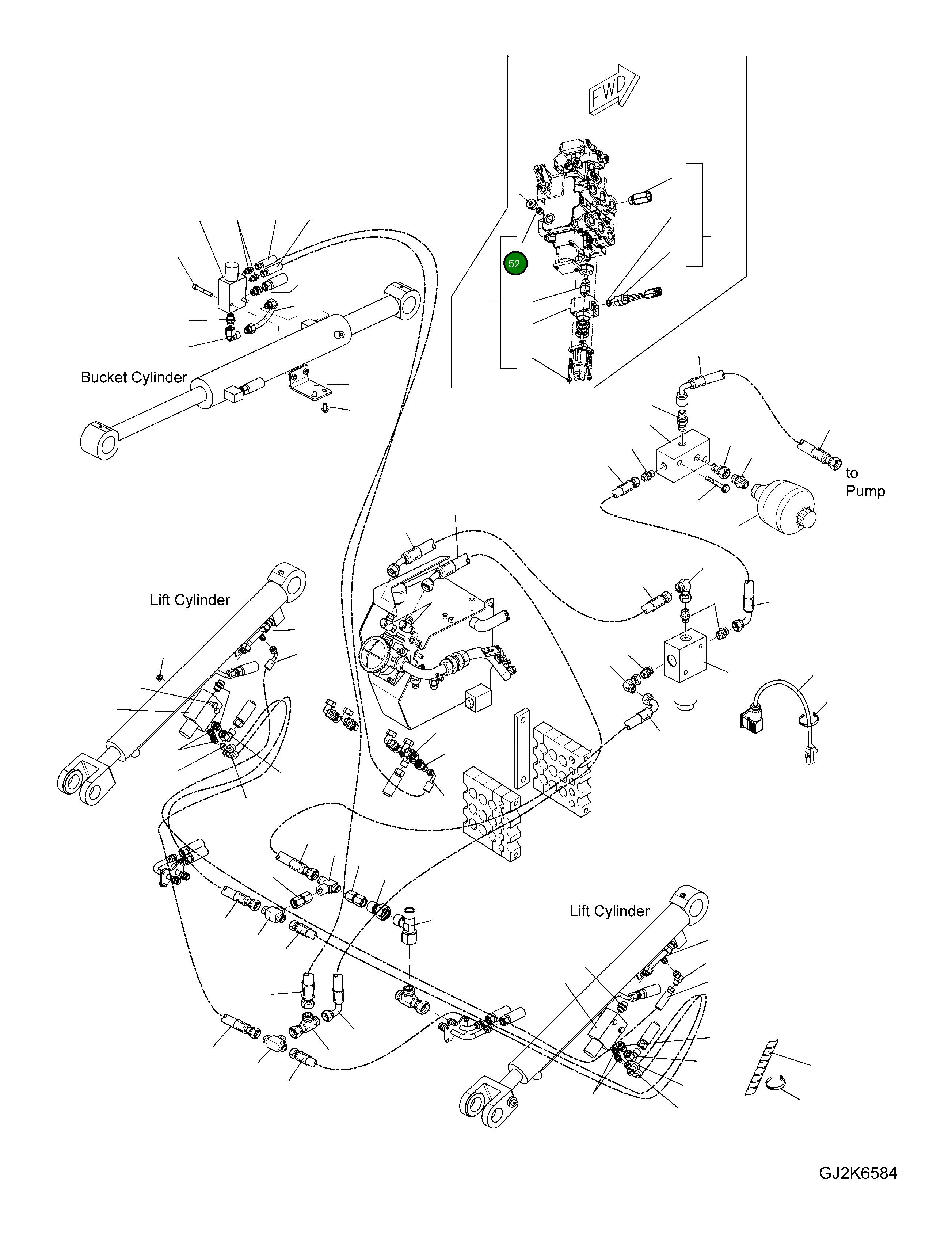 FWD

52

Bucket Cylinder

to Pump

Lift Cylinder

Lift Cylinder

GJ2K6584