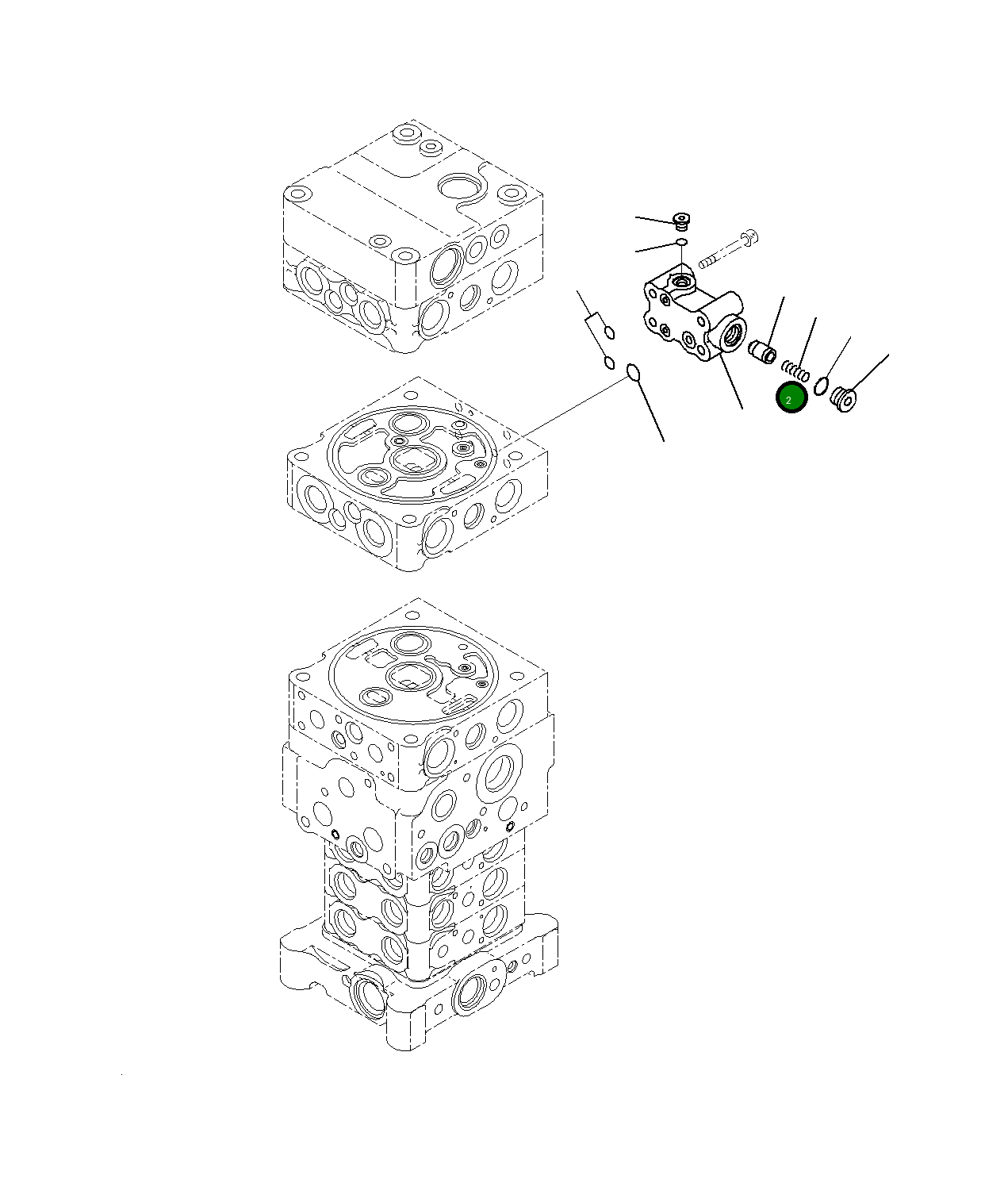 2