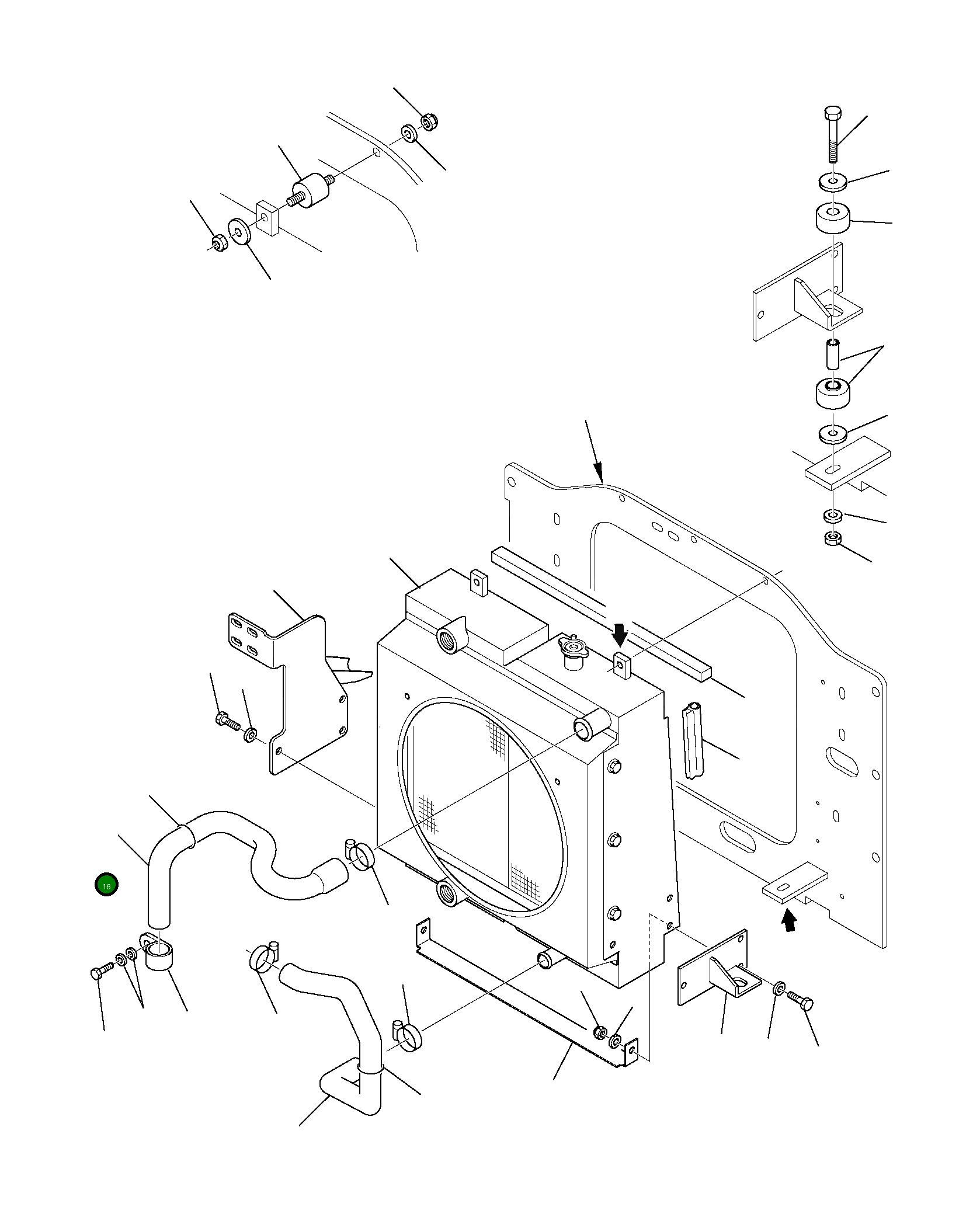 16