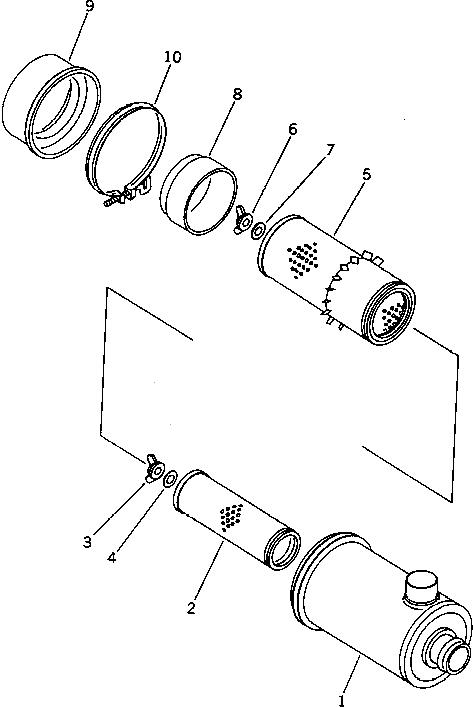 9
10
8
6
7
5
3
4
2
1