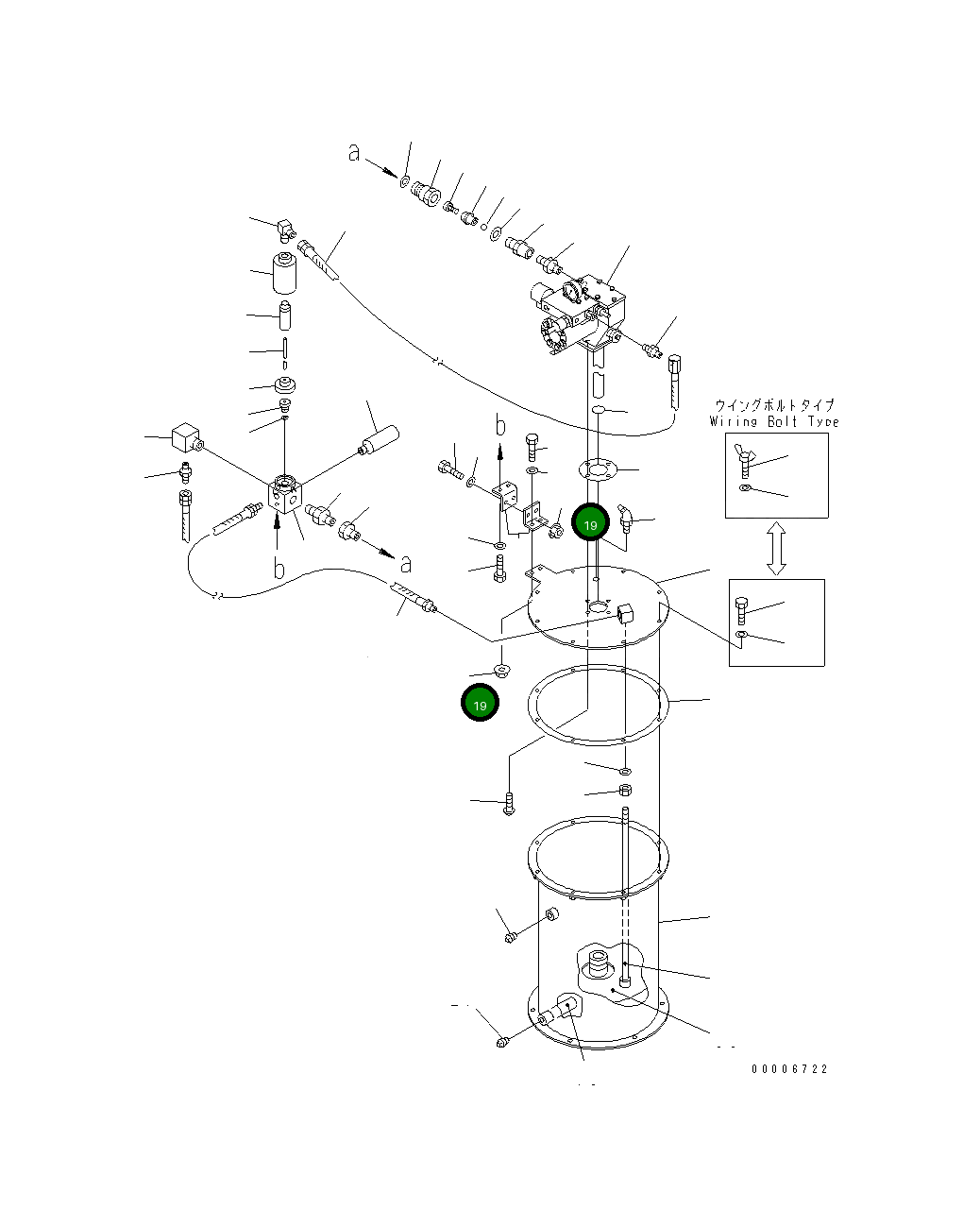 a

b

b

a

ウイングボルトタイプ
Wiring Bolt Type

19

19

00006722