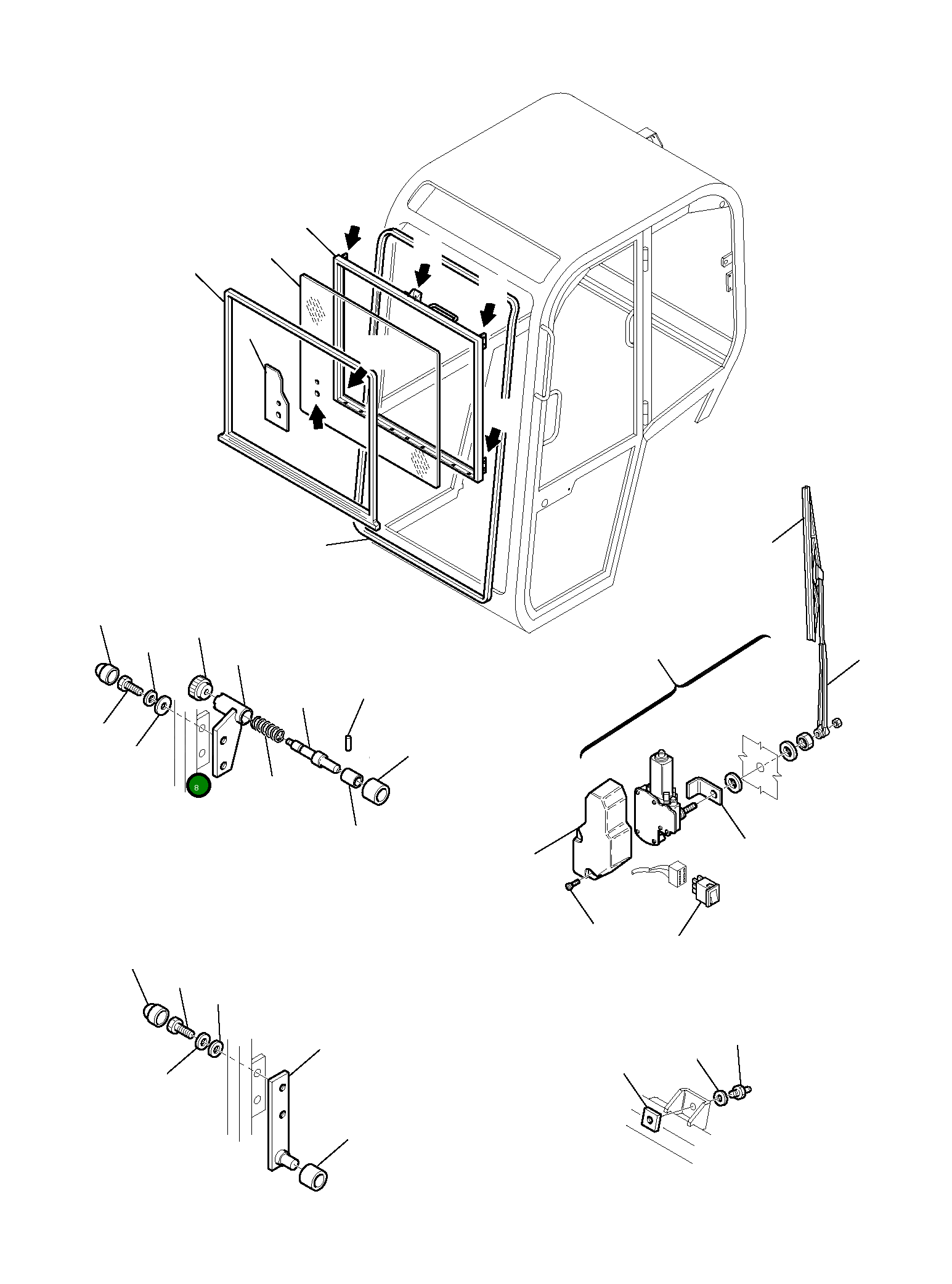 8