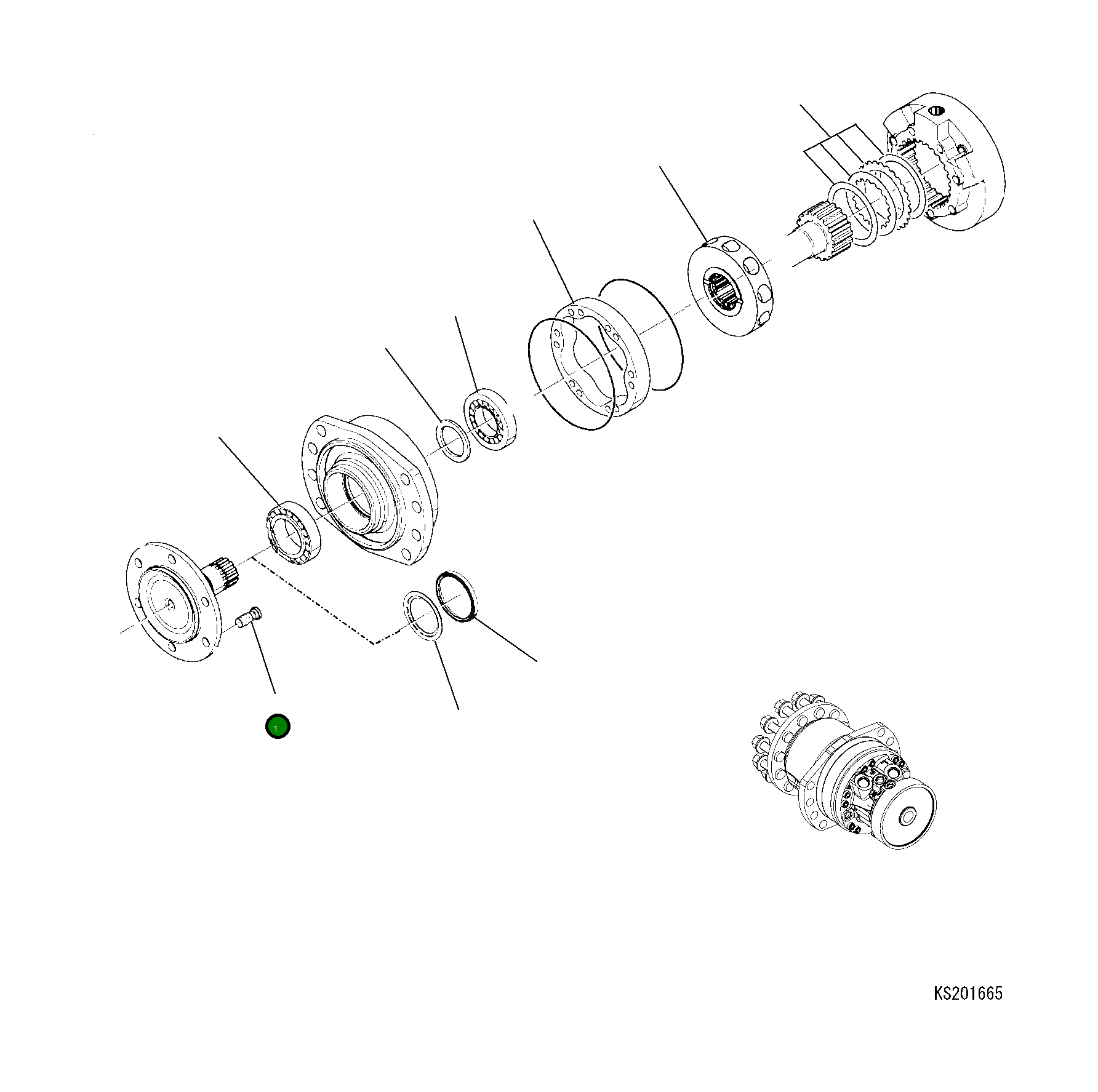 1

KS201665