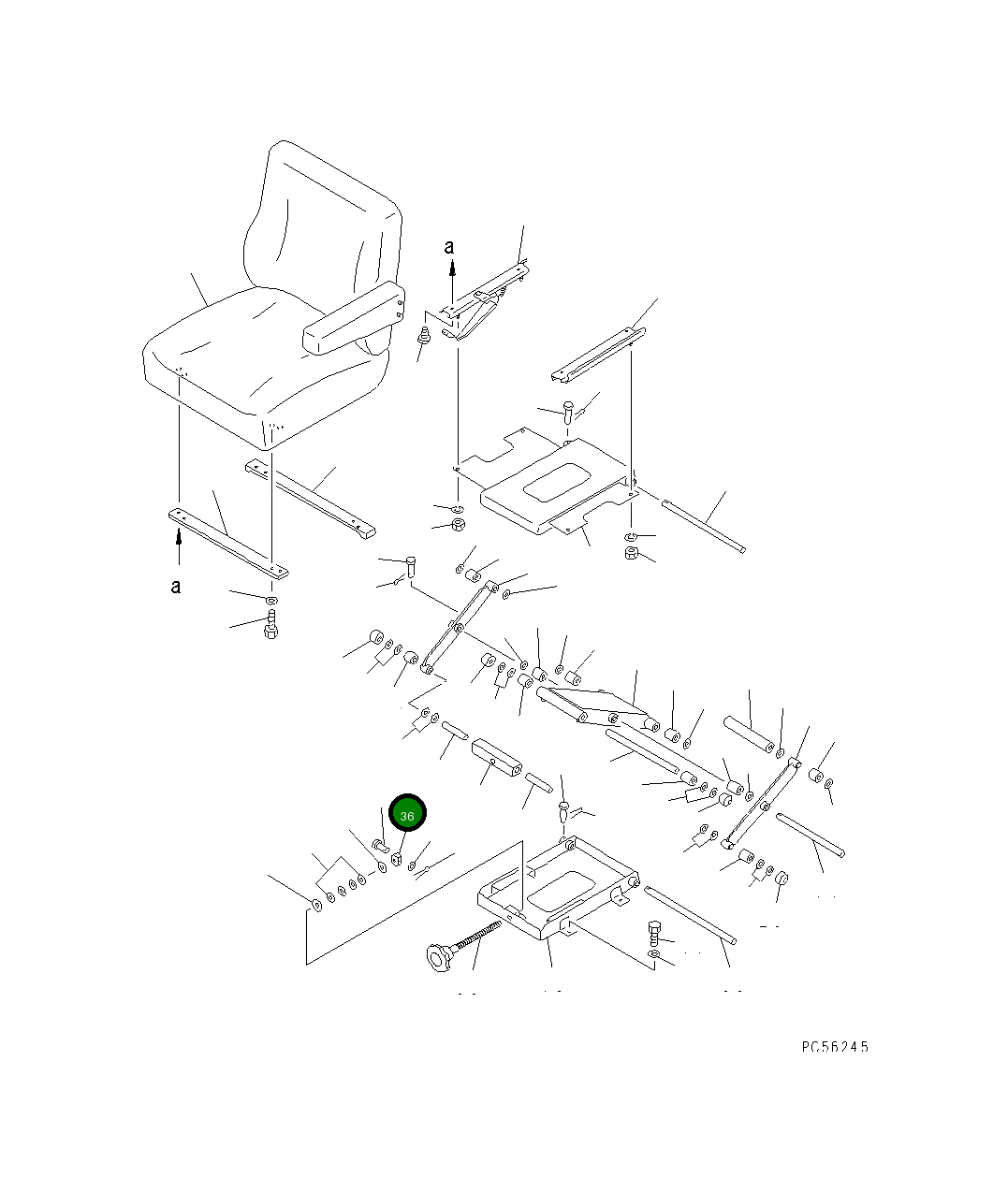 a

a

36

PC56245