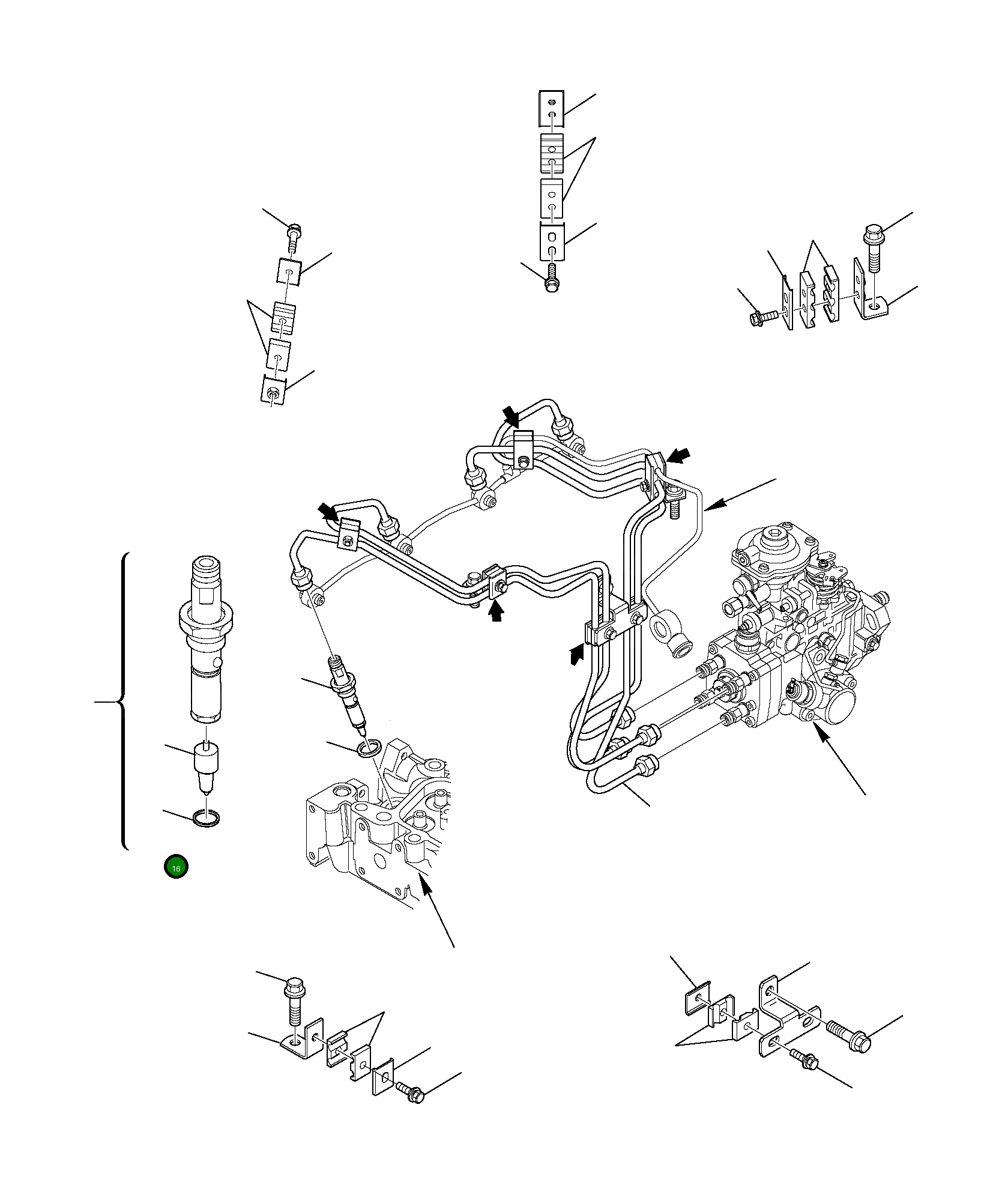 16