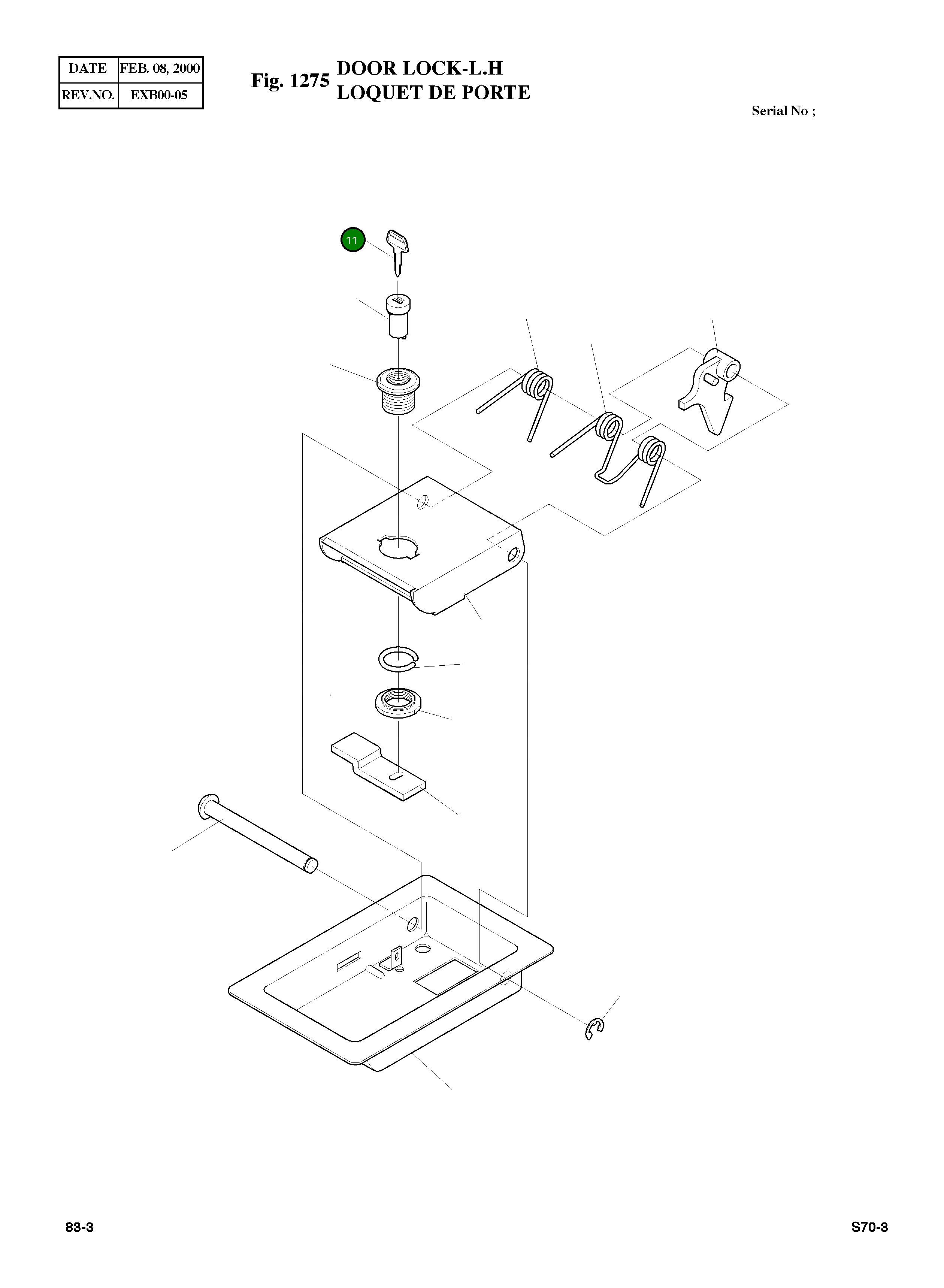 | DATE | FEB. 08, 2000 |
|---|---|
| REV.NO. | EXB00-05 |

Fig. 1275 DOOR LOCK-L.H
LOQUET DE PORTE

Serial No ;

11

83-3

S70-3