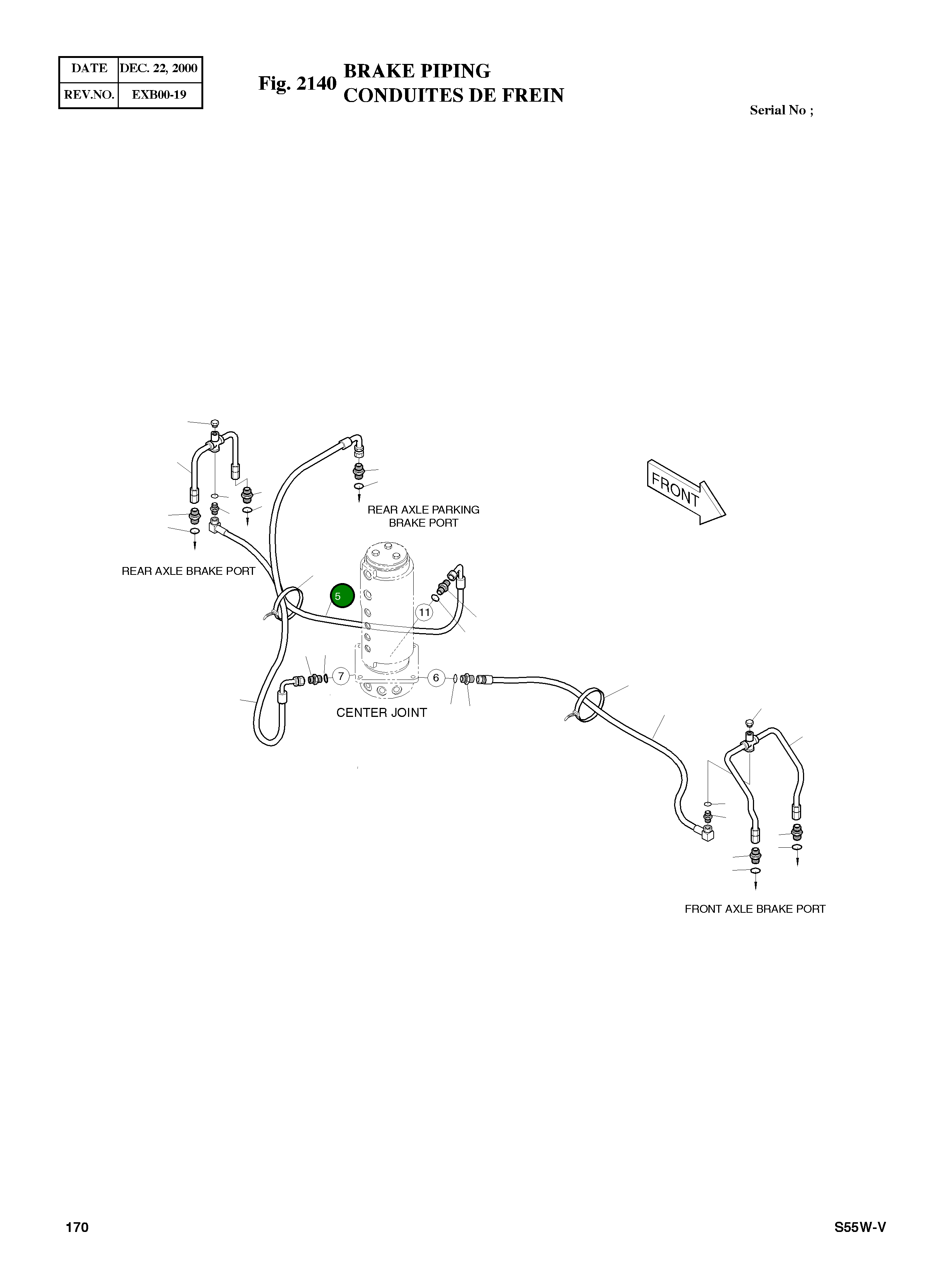 | DATE | DEC. 22, 2000 |
|---|---|
| REV.NO. | EXB00-19 |

Fig. 2140 BRAKE PIPING
CONDUITES DE FREIN

Serial No ;

FRONT

REAR AXLE PARKING BRAKE PORT

REAR AXLE BRAKE PORT

5

11

7

6

CENTER JOINT

FRONT AXLE BRAKE PORT

170

S55W-V