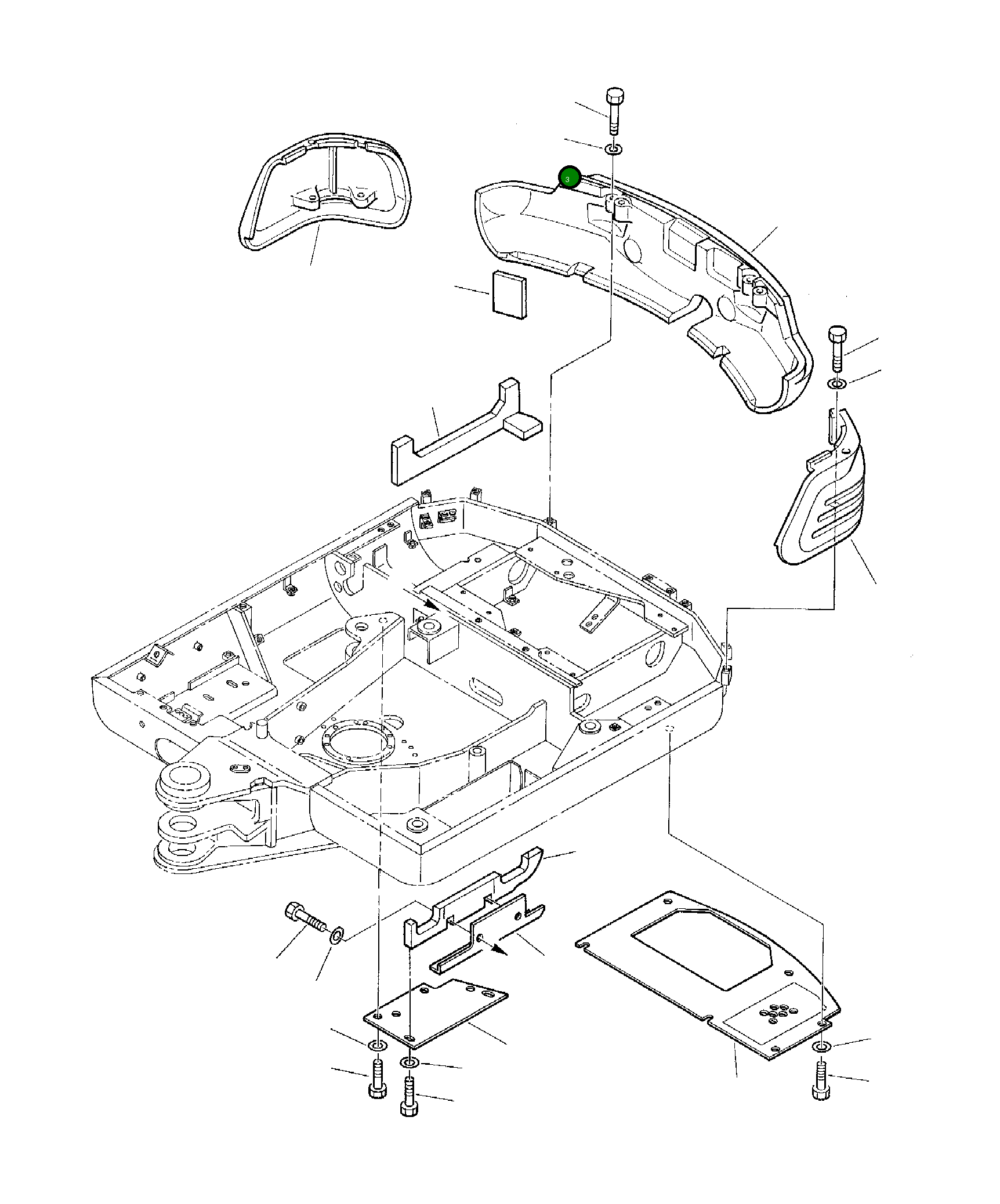 3