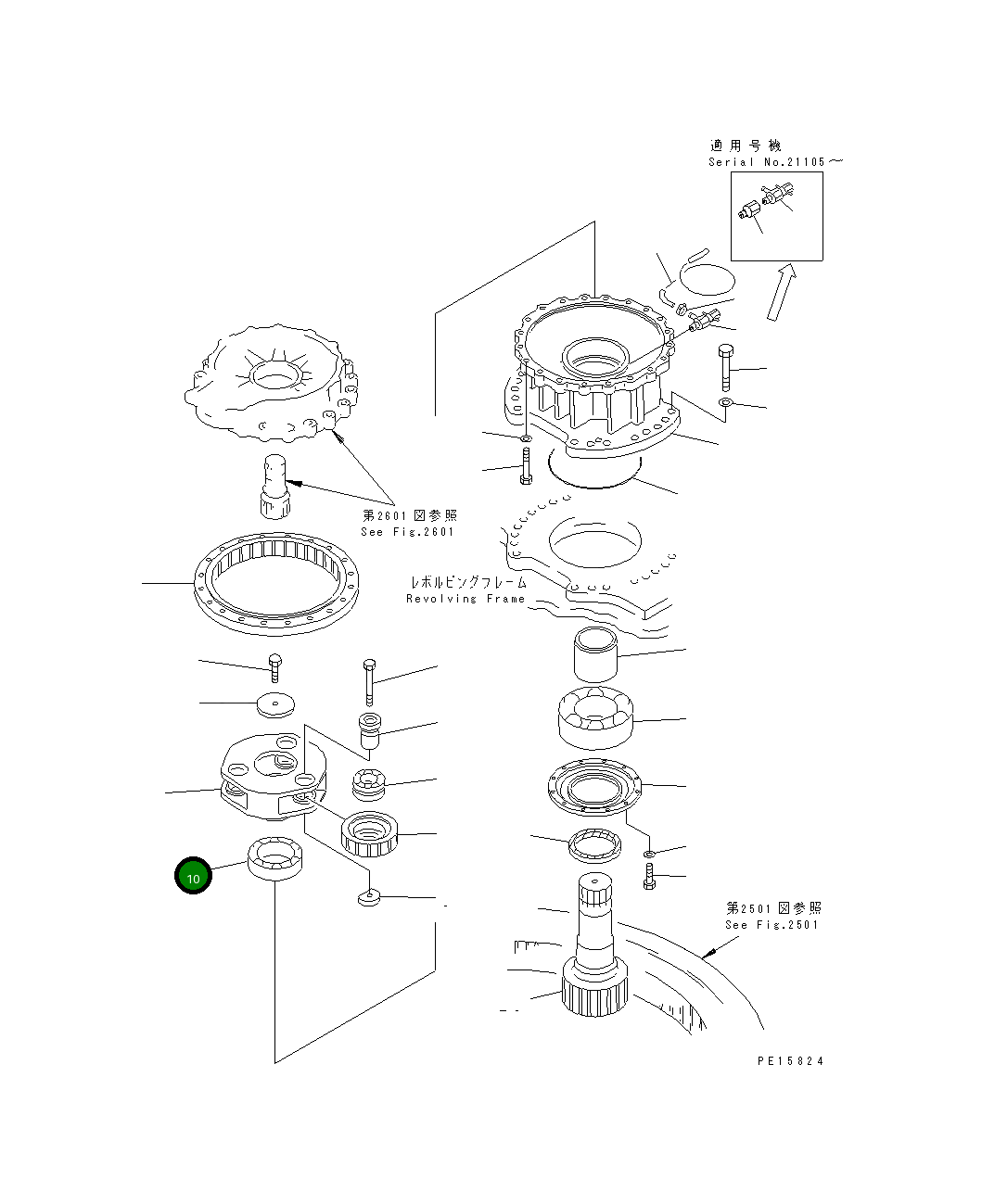 適用号機
Serial No.21105～

第2601図参照
See Fig.2601

レボルビングフレーム
Revolving Frame

10

第2501図参照
See Fig.2501

PE15824