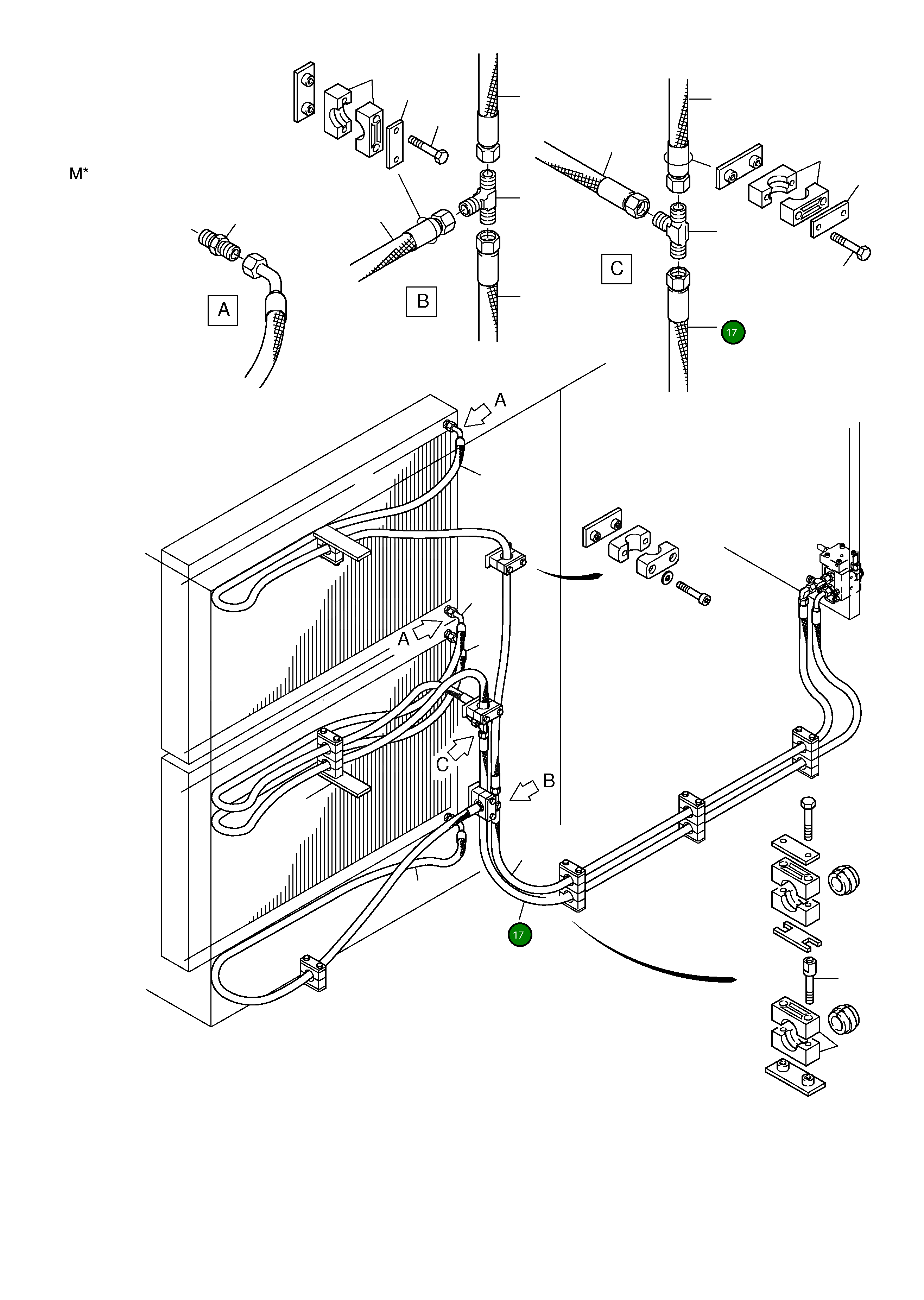 M*

A

B

C

17

A

A

C

B

17