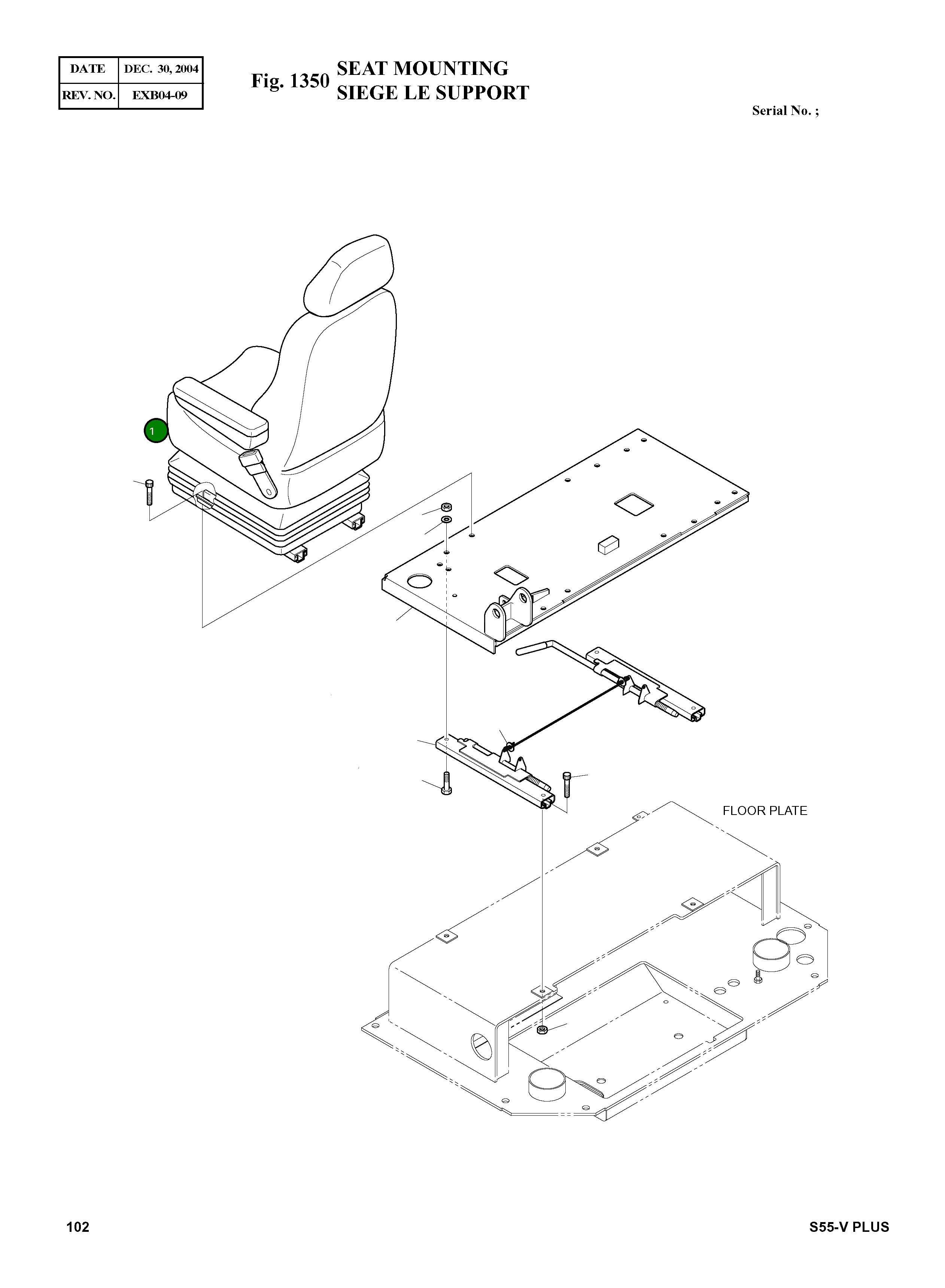 | DATE | DEC. 30, 2004 |
|---|---|
| REV. NO. | EXB04-09 |

Fig. 1350 SEAT MOUNTING
SIEGE LE SUPPORT

Serial No. ;

1

FLOOR PLATE

102

S55-V PLUS