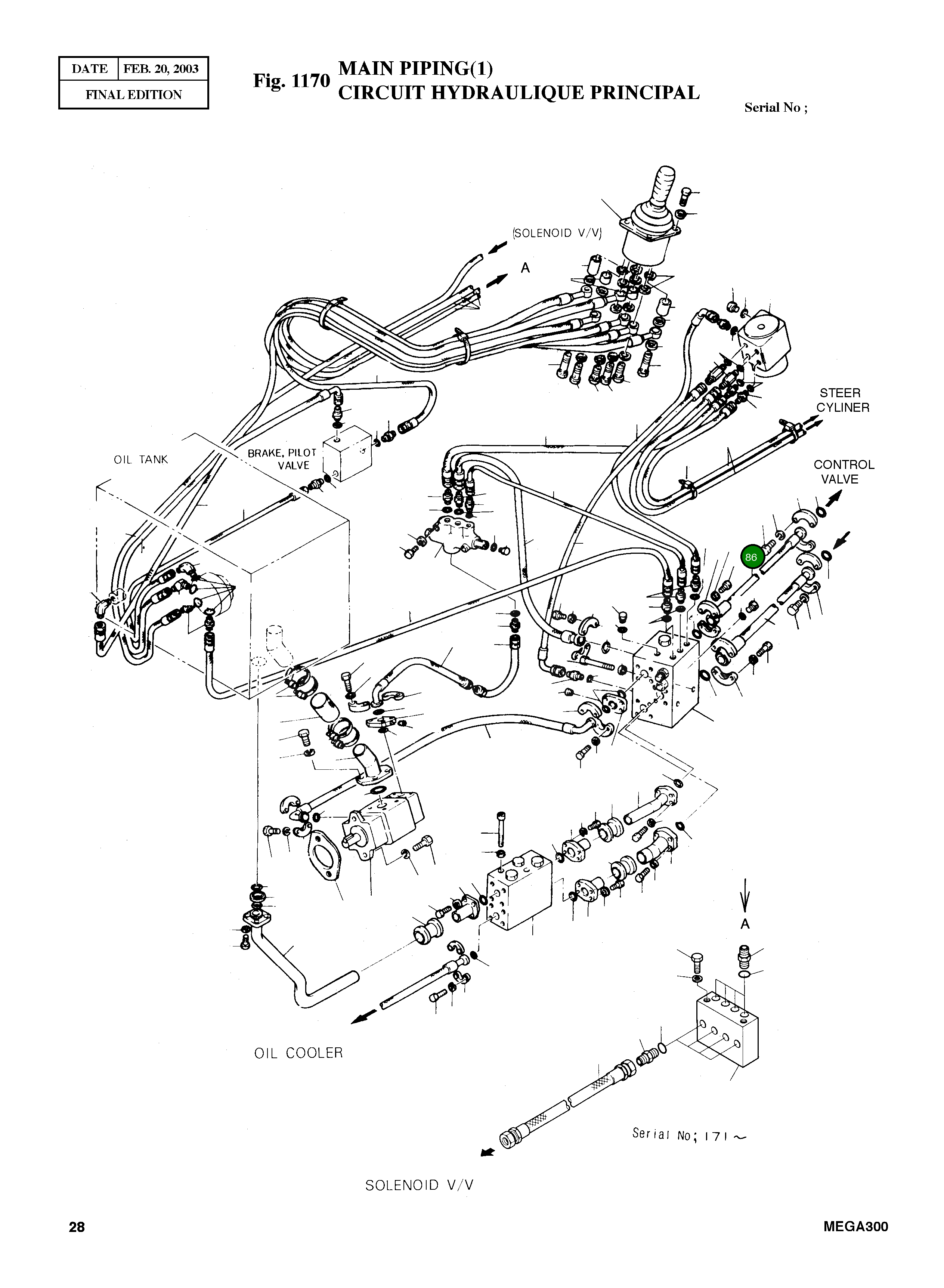 | DATE | FEB. 20, 2003 |
|---|---|
| FINAL EDITION | |

Fig. 1170 MAIN PIPING(1)
CIRCUIT HYDRAULIQUE PRINCIPAL

Serial No ;

(SOLENOID V/V)

A

STEER CYLINER

CONTROL VALVE

OIL TANK

BRAKE, PILOT VALVE

86

A

OIL COOLER

Serial No; 171 ~

SOLENOID V/V

28

MEGA300