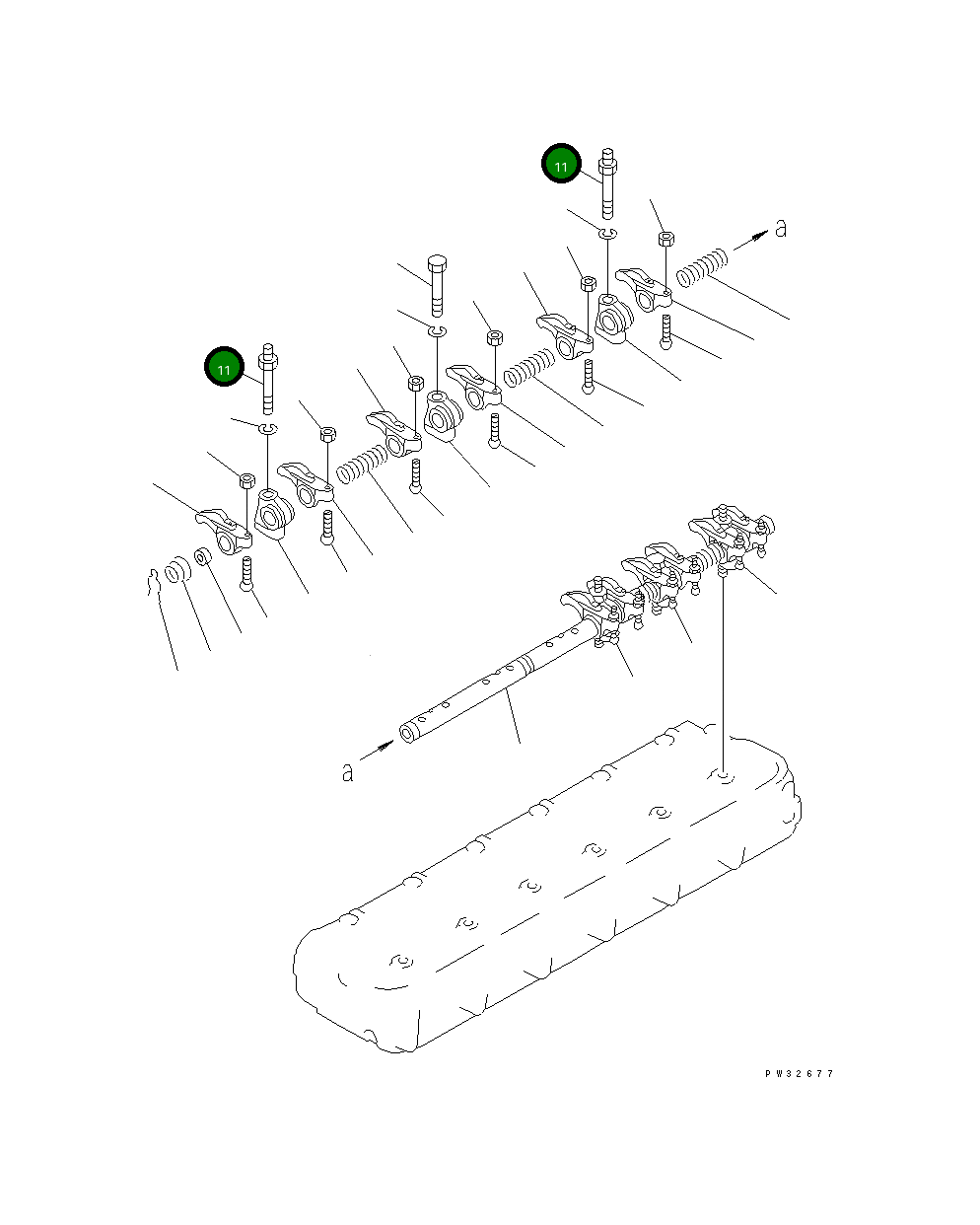 11
a
11
a
PW32677