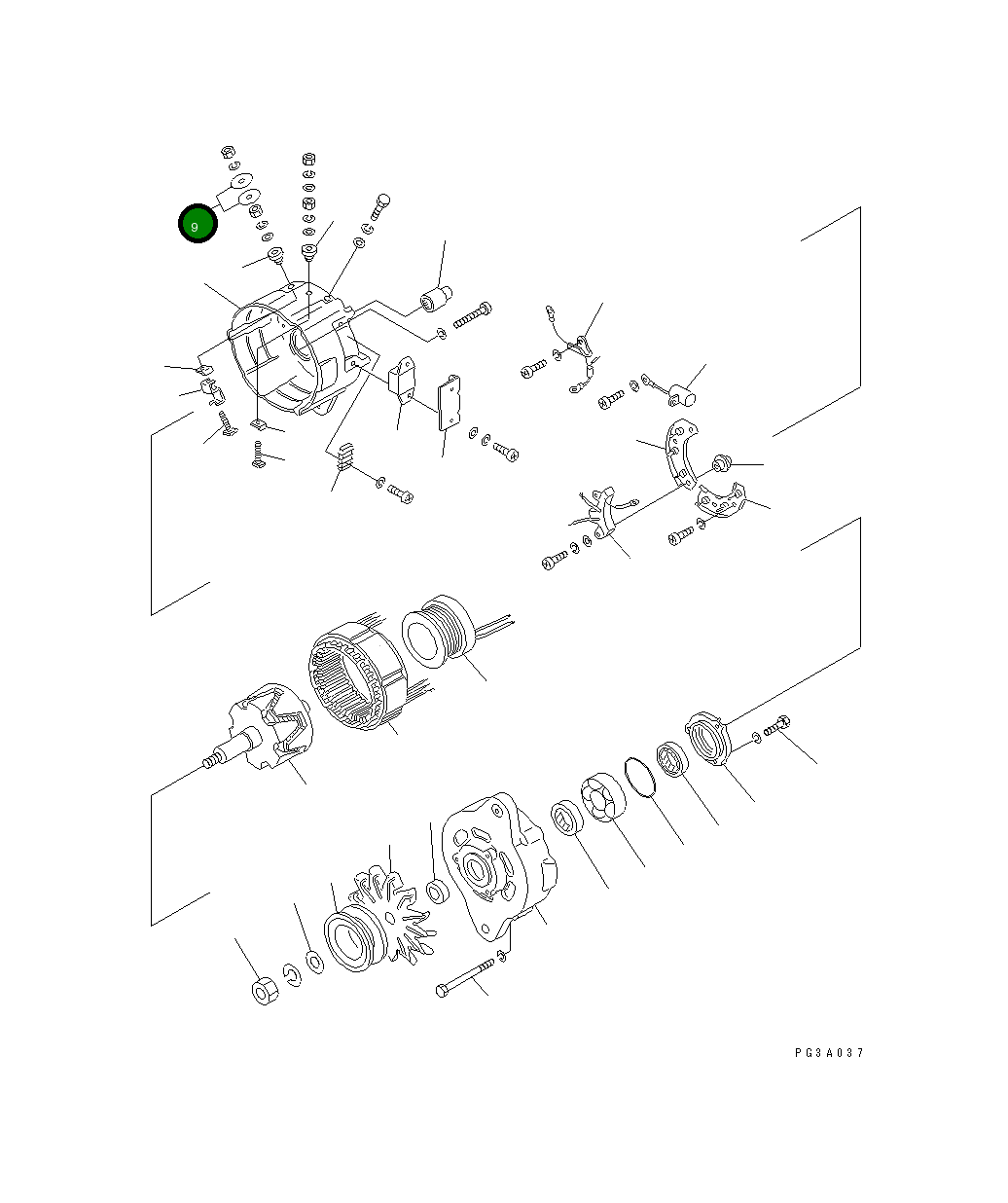 9

PG3A037