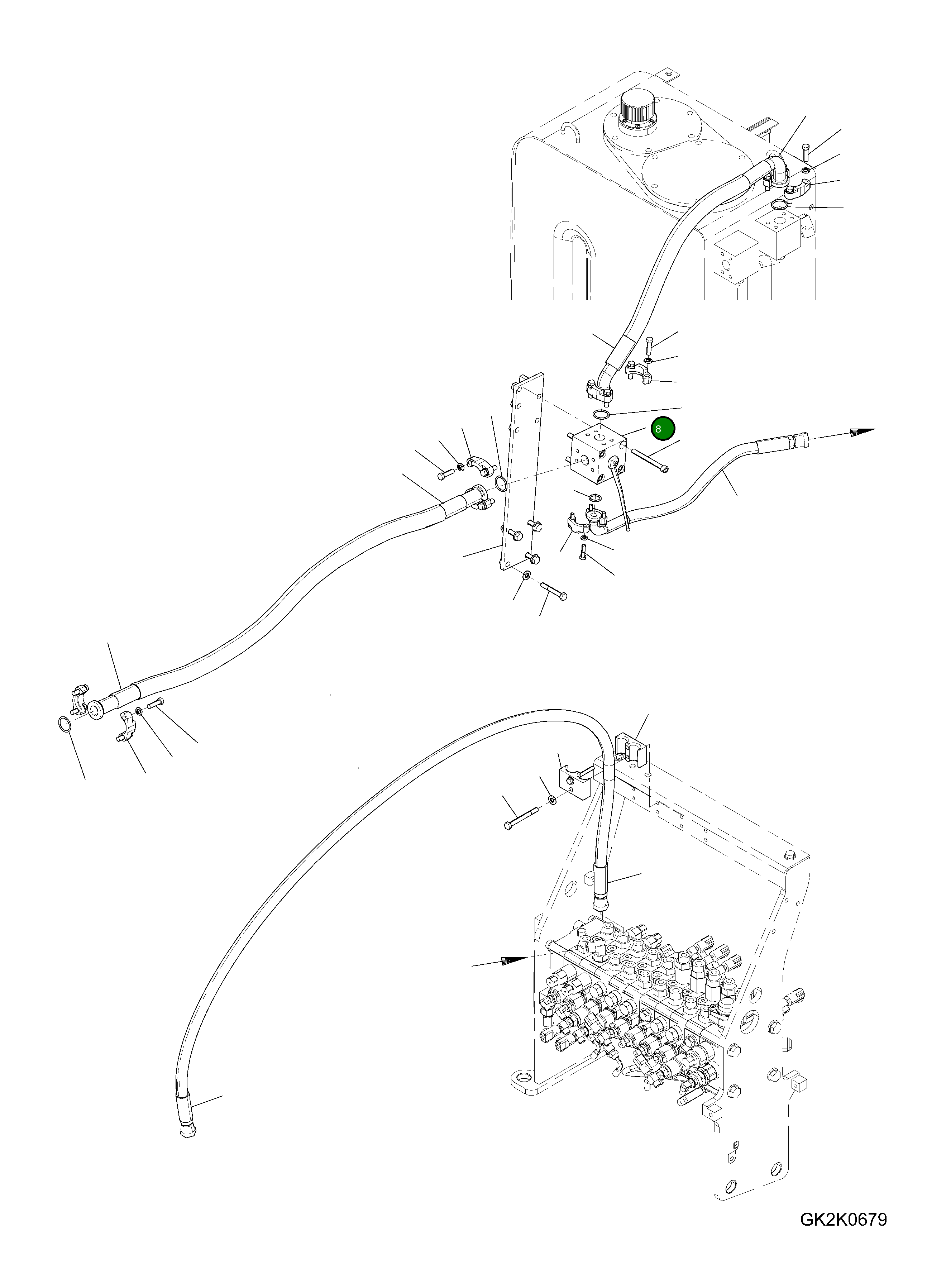 8

GK2K0679