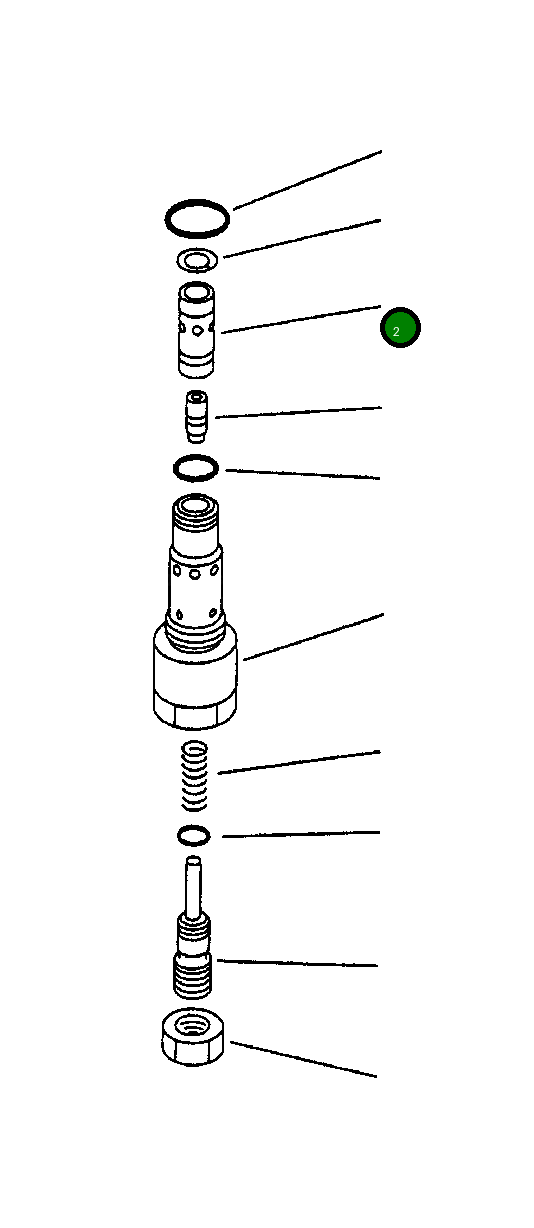 2