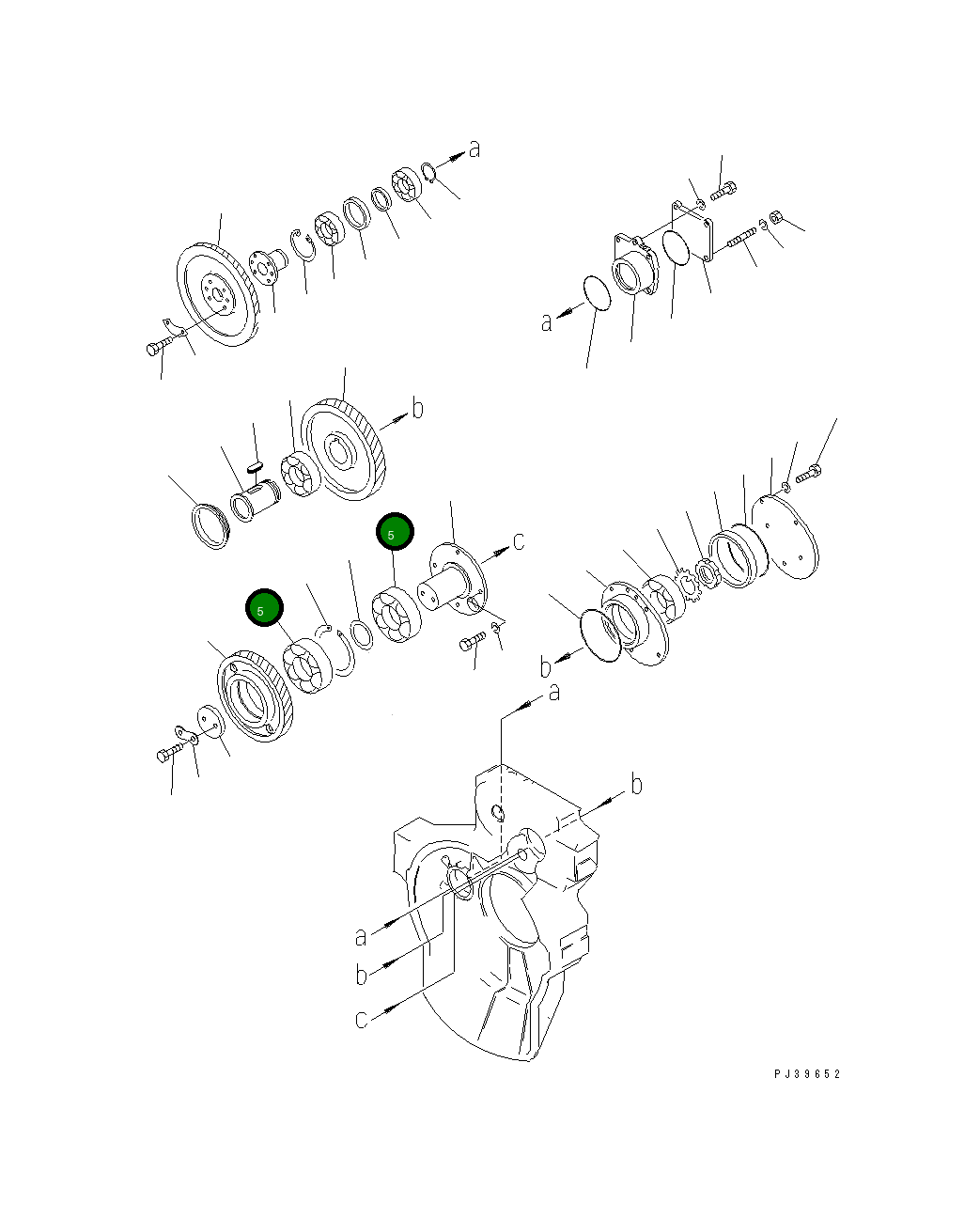 a
a
b
5
c
5
b
a
b
a
b
c
PJ39652